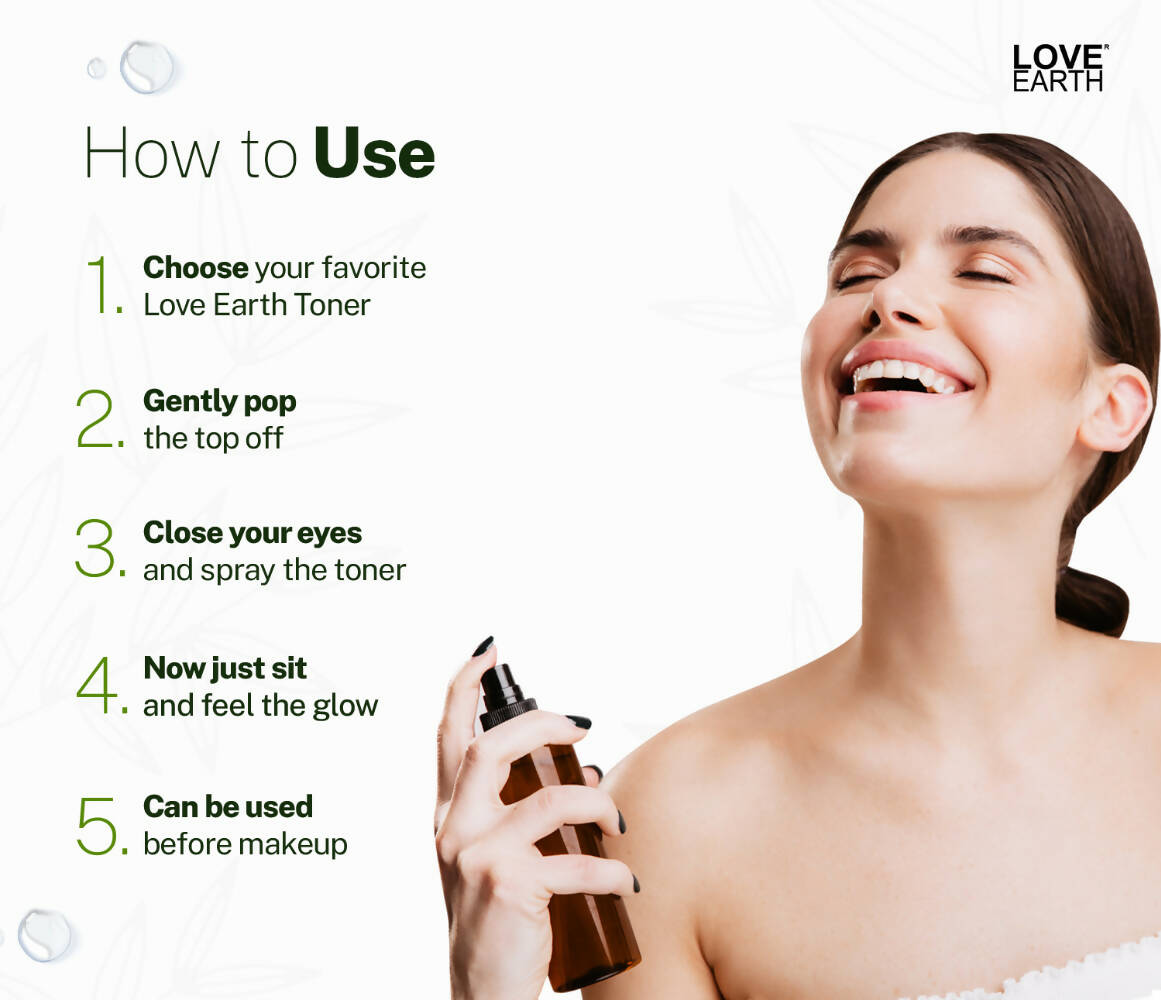 LOVE EARTH

How to Use

1. Choose your favorite Love Earth Toner

2. Gently pop the top off

3. Close your eyes and spray the toner

4. Now just sit and feel the glow

5. Can be used before makeup