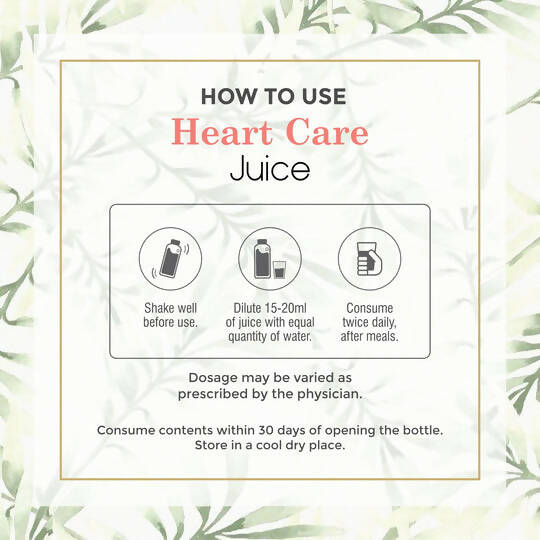 HOW TO USE
Heart Care
Juice

Shake well before use.

Dilute 15-20ml of juice with equal quantity of water.

Consume twice daily, after meals.

Dosage may be varied as prescribed by the physician.

Consume contents within 30 days of opening the bottle. Store in a cool dry place.