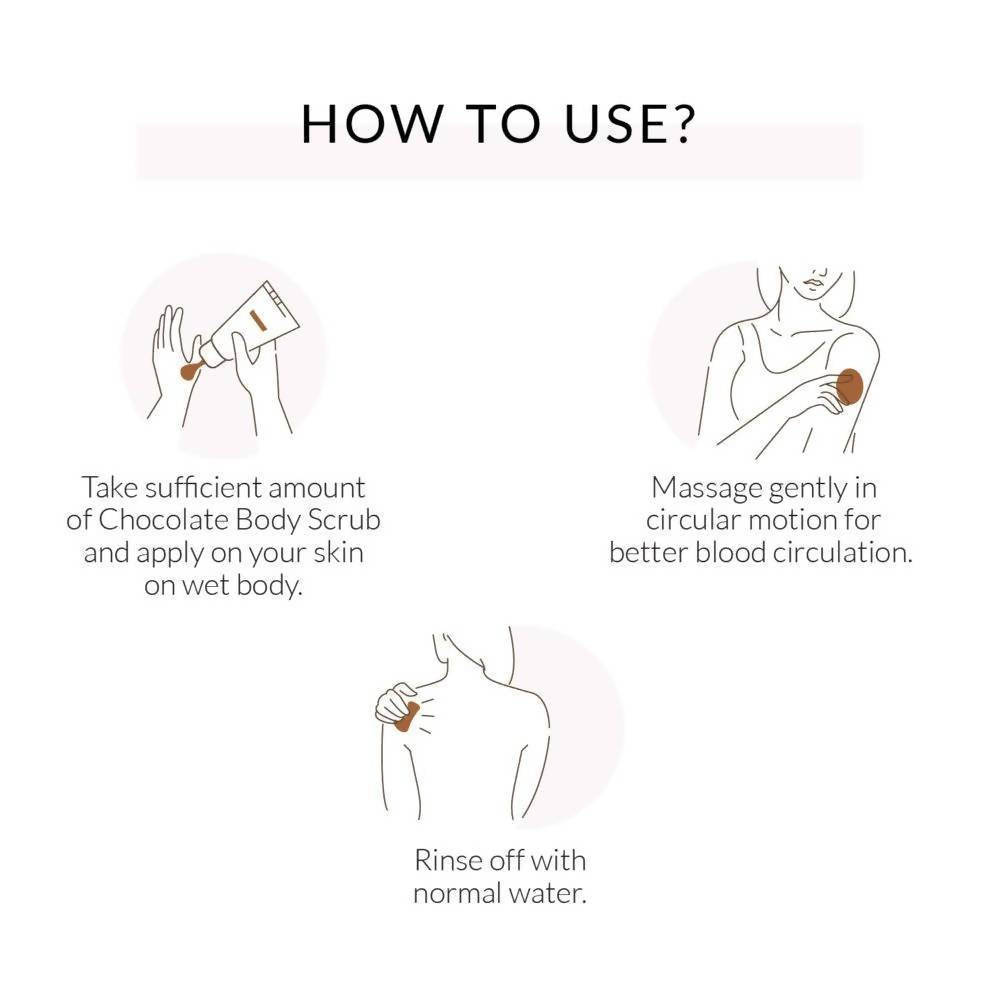 HOW TO USE?

Take sufficient amount of Chocolate Body Scrub and apply on your skin on wet body.

Massage gently in circular motion for better blood circulation.

Rinse off with normal water.