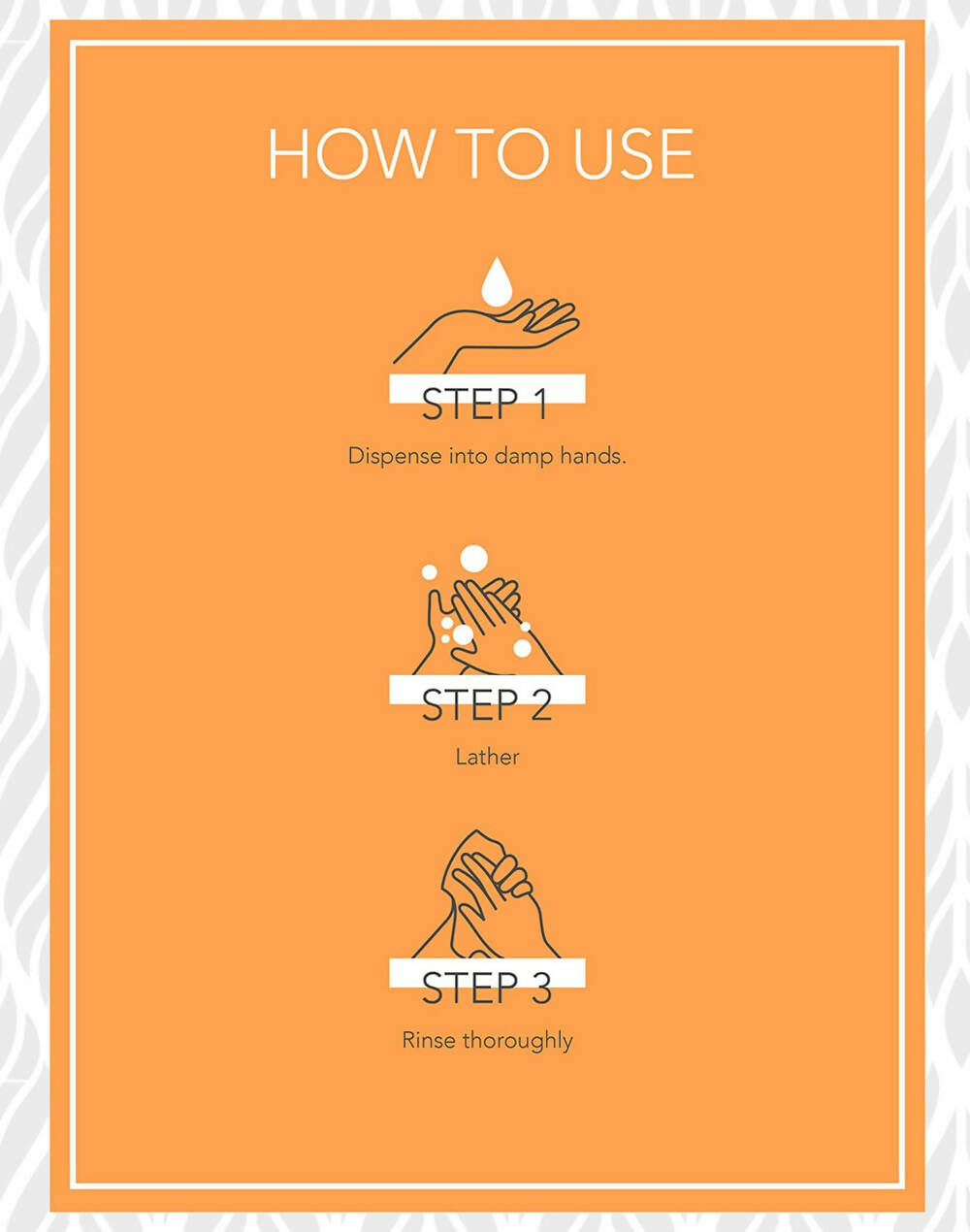 HOW TO USE

STEP 1

Dispense into damp hands.

STEP 2

Lather

STEP 3

Rinse thoroughly