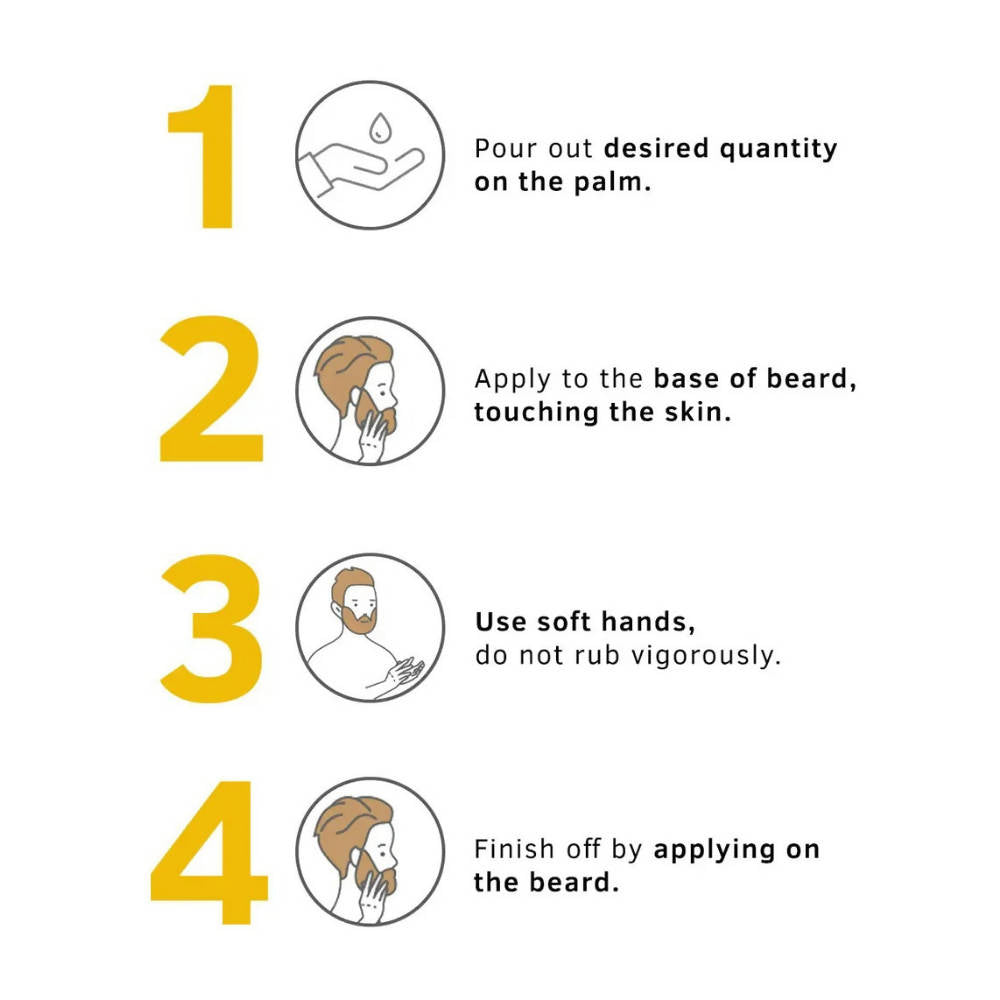 1

Pour out desired quantity on the palm.

2

Apply to the base of beard, touching the skin.

3

Use soft hands, do not rub vigorously.

4

Finish off by applying on the beard.