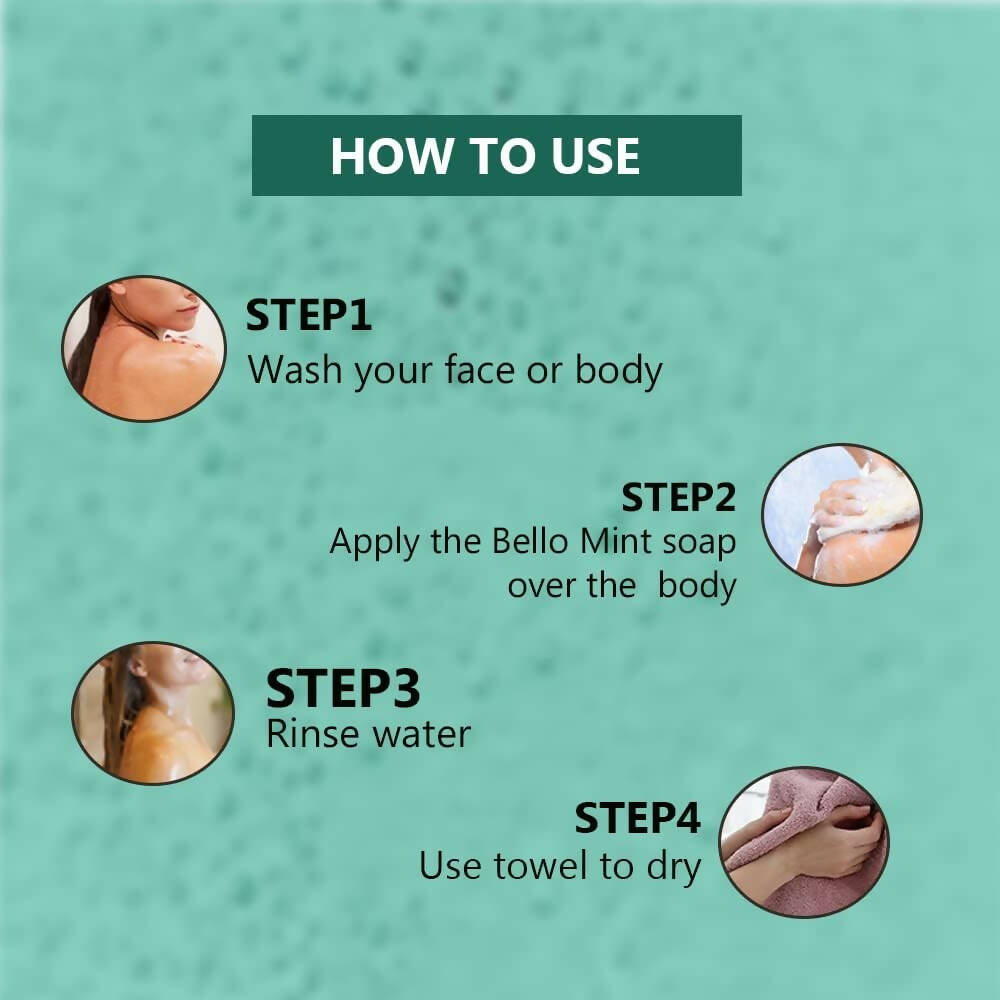 HOW TO USE

STEP1
Wash your face or body

STEP2
Apply the Bello Mint soap over the body

STEP3
Rinse water

STEP4
Use towel to dry