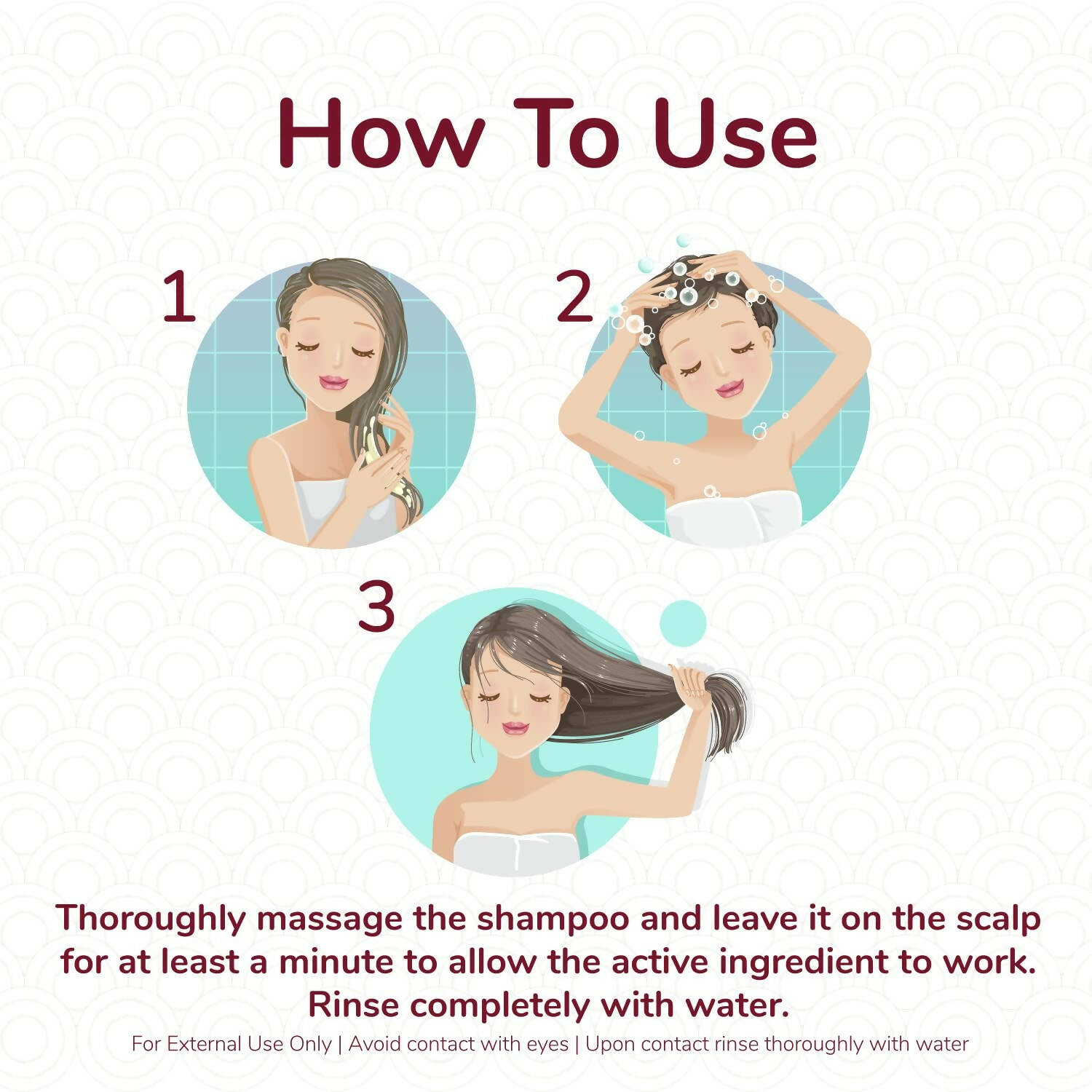 How To Use

1

2

3

Thoroughly massage the shampoo and leave it on the scalp for at least a minute to allow the active ingredient to work. Rinse completely with water.

For External Use Only | Avoid contact with eyes | Upon contact rinse thoroughly with water