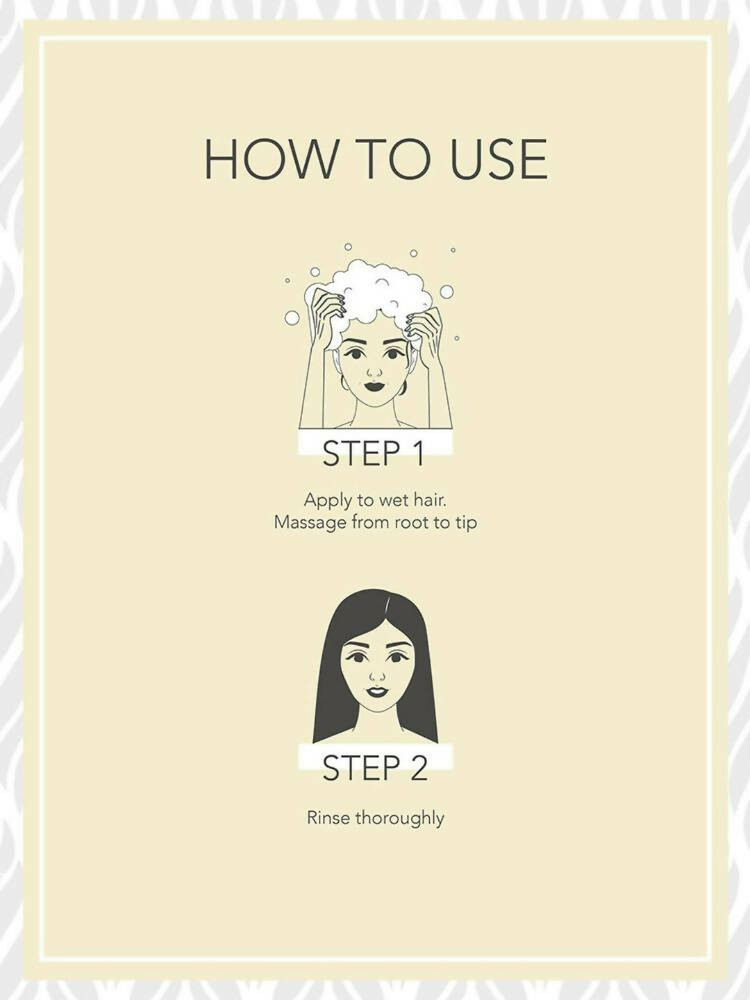 HOW TO USE

STEP 1

Apply to wet hair.
Massage from root to tip

STEP 2

Rinse thoroughly