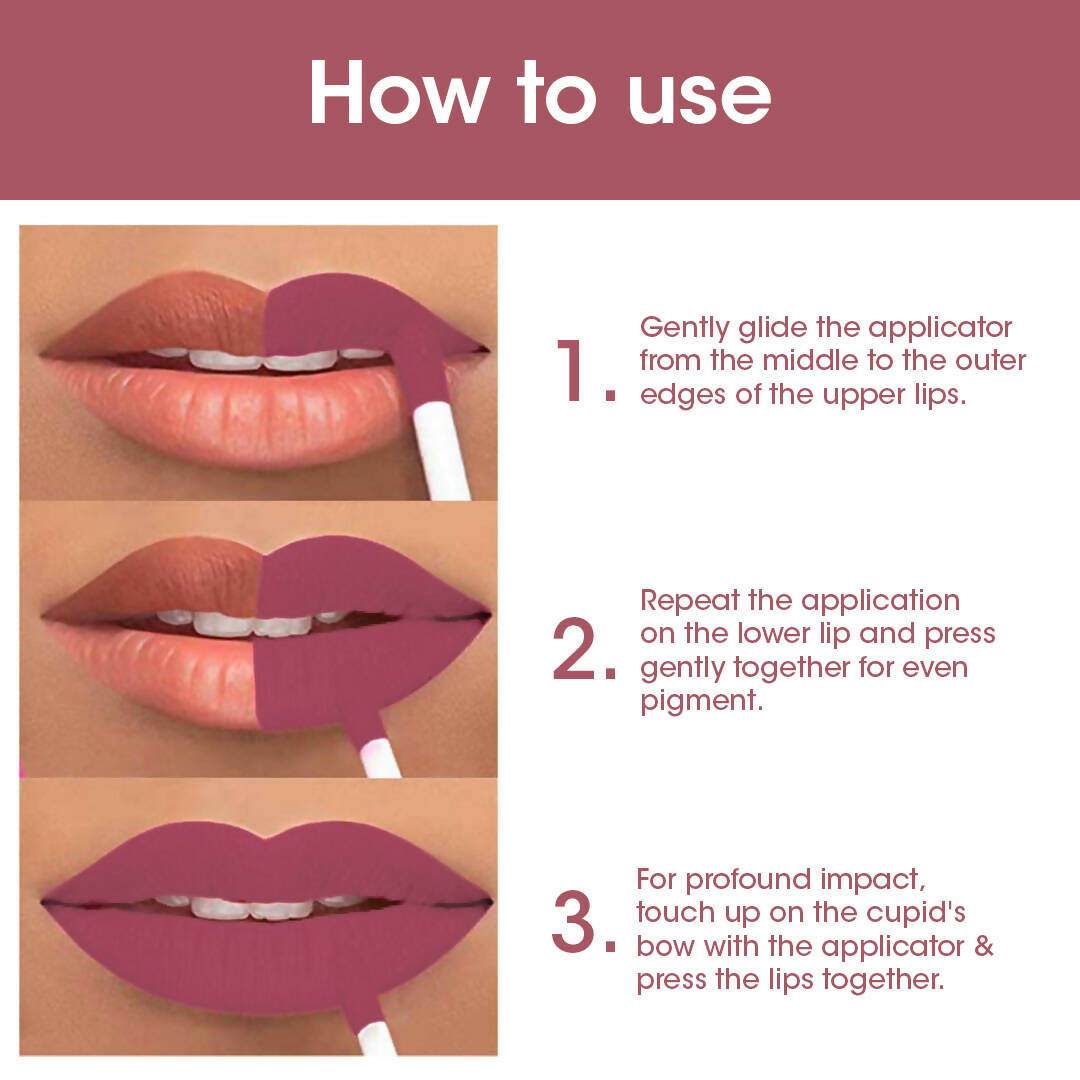 How to use

1. Gently glide the applicator from the middle to the outer edges of the upper lips.

2. Repeat the application on the lower lip and press gently together for even pigment.

3. For profound impact, touch up on the cupid's bow with the applicator & press the lips together.