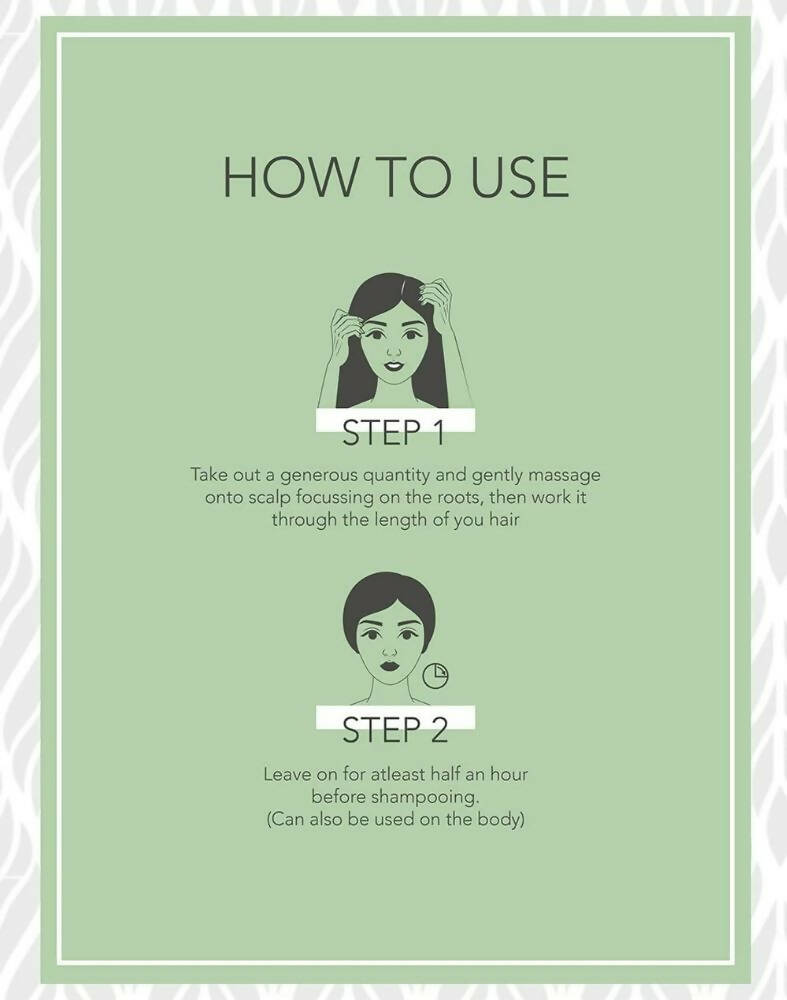 HOW TO USE

STEP 1

Take out a generous quantity and gently massage onto scalp focussing on the roots, then work it through the length of you hair

STEP 2

Leave on for atleast half an hour before shampooing.
(Can also be used on the body)