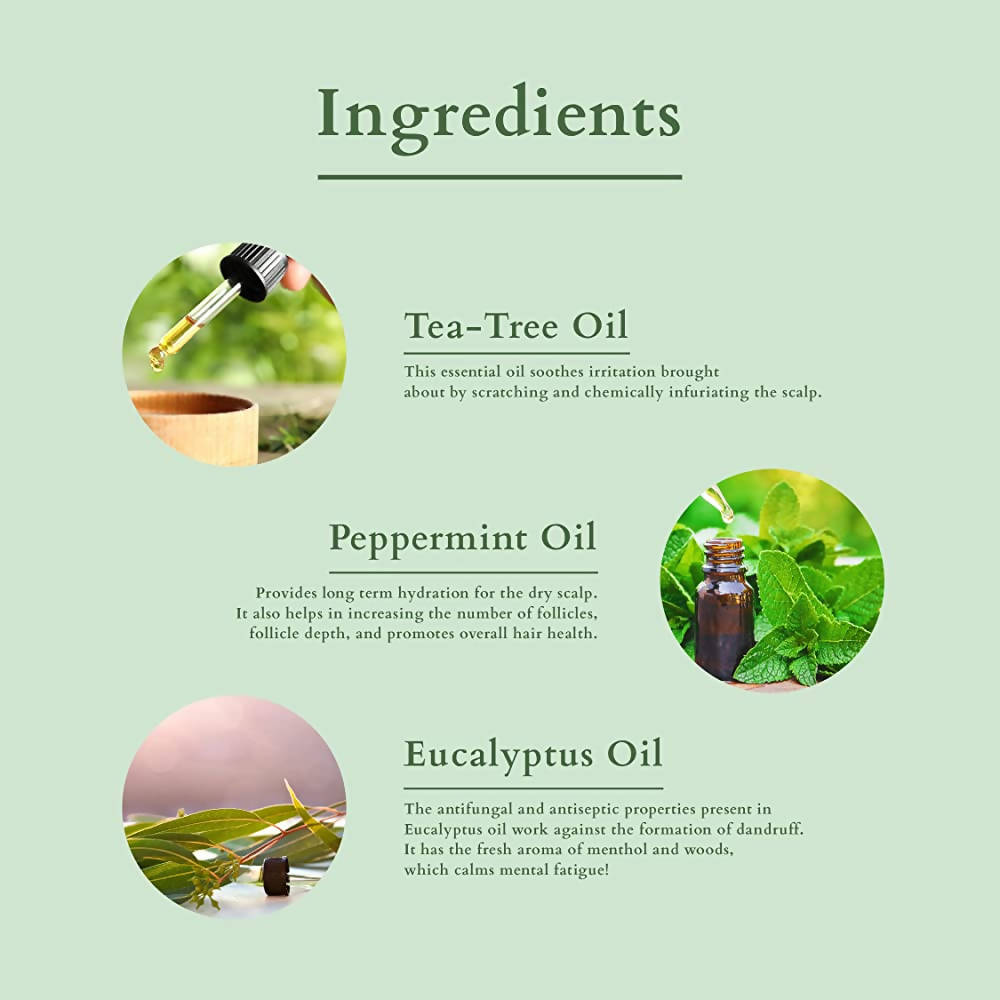 Ingredients

Tea-Tree Oil

This essential oil soothes irritation brought about by scratching and chemically infuriating the scalp.

Peppermint Oil

Provides long term hydration for the dry scalp. It also helps in increasing the number of follicles, follicle depth, and promotes overall hair health.

Eucalyptus Oil

The antifungal and antiseptic properties present in Eucalyptus oil work against the formation of dandruff. It has the fresh aroma of menthol and woods, which calms mental fatigue!