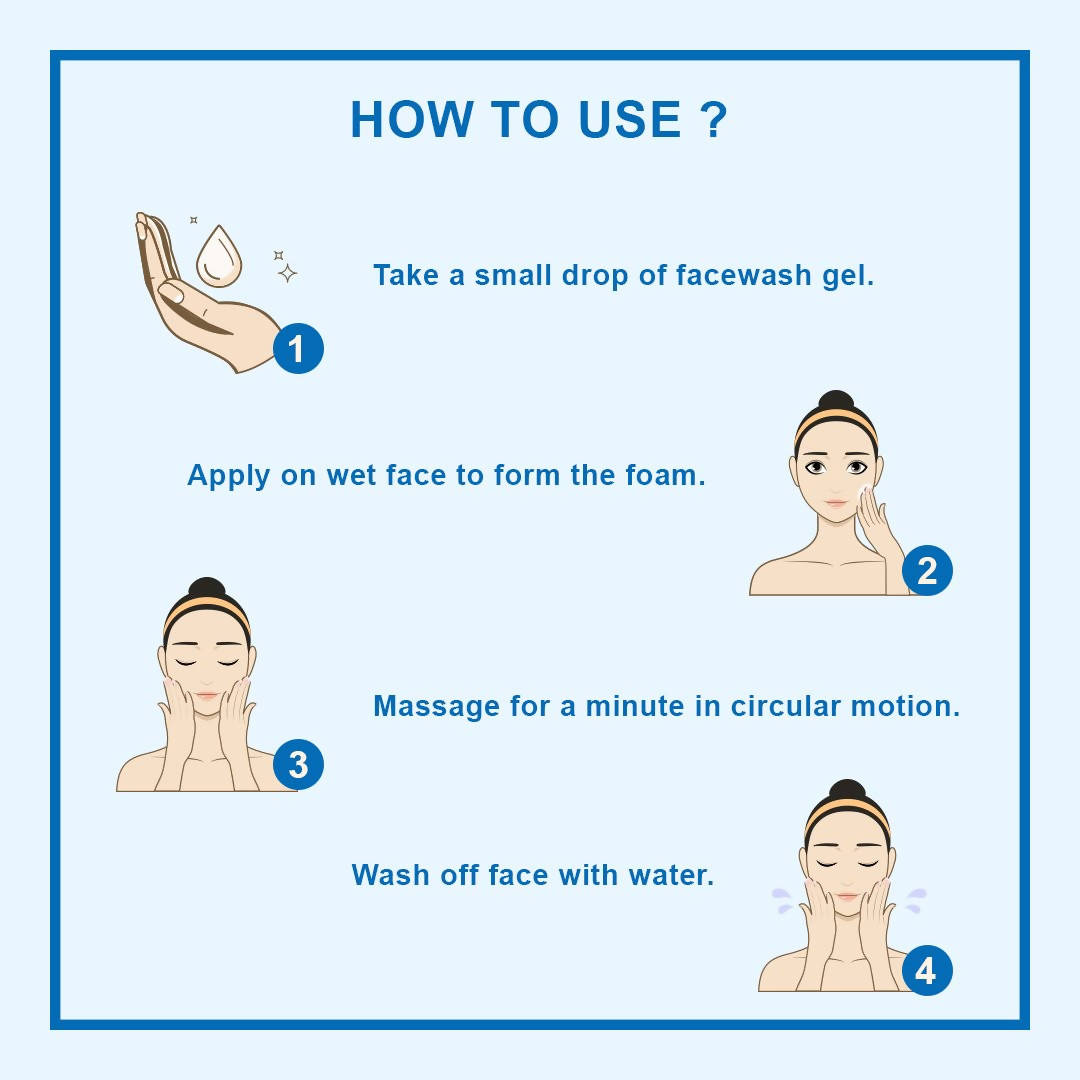 HOW TO USE ?

1
Take a small drop of facewash gel.

Apply on wet face to form the foam.
2

3
Massage for a minute in circular motion.

Wash off face with water.
4