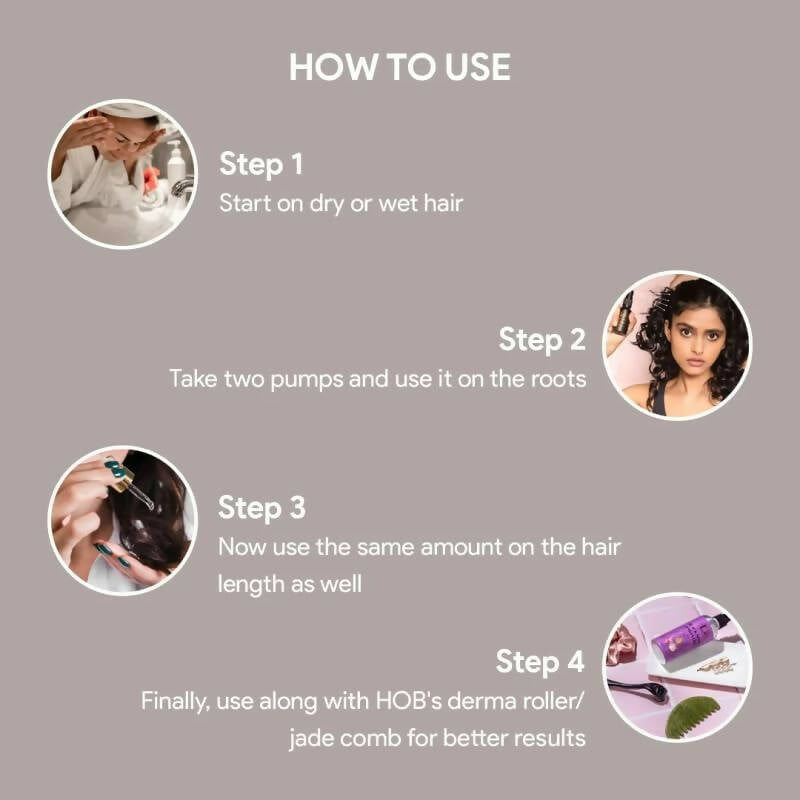 HOW TO USE

Step 1
Start on dry or wet hair

Step 2
Take two pumps and use it on the roots

Step 3
Now use the same amount on the hair length as well

Step 4
Finally, use along with HOB's derma roller/ jade comb for better results