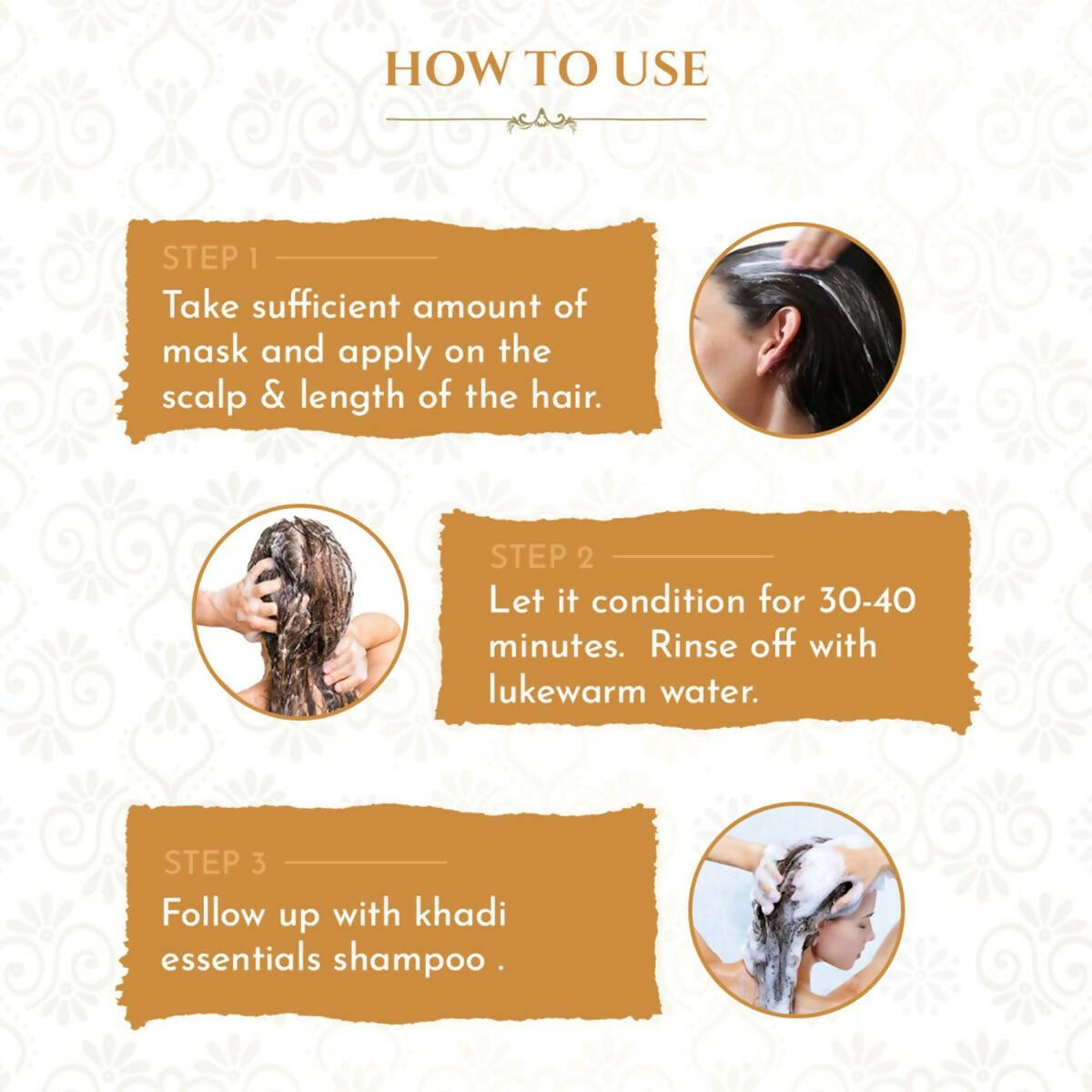 HOW TO USE

STEP 1
Take sufficient amount of mask and apply on the scalp & length of the hair.

STEP 2
Let it condition for 30-40 minutes. Rinse off with lukewarm water.

STEP 3
Follow up with khadi essentials shampoo .