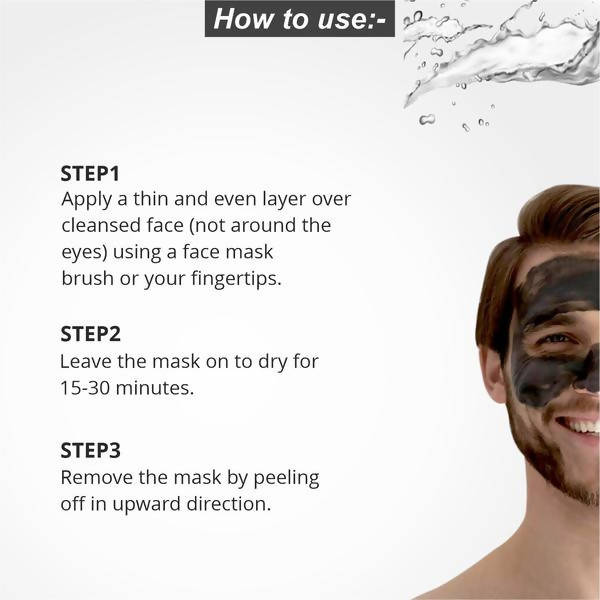 How to use:-

STEP1
Apply a thin and even layer over cleansed face (not around the eyes) using a face mask brush or your fingertips.

STEP2
Leave the mask on to dry for 15-30 minutes.

STEP3
Remove the mask by peeling off in upward direction.