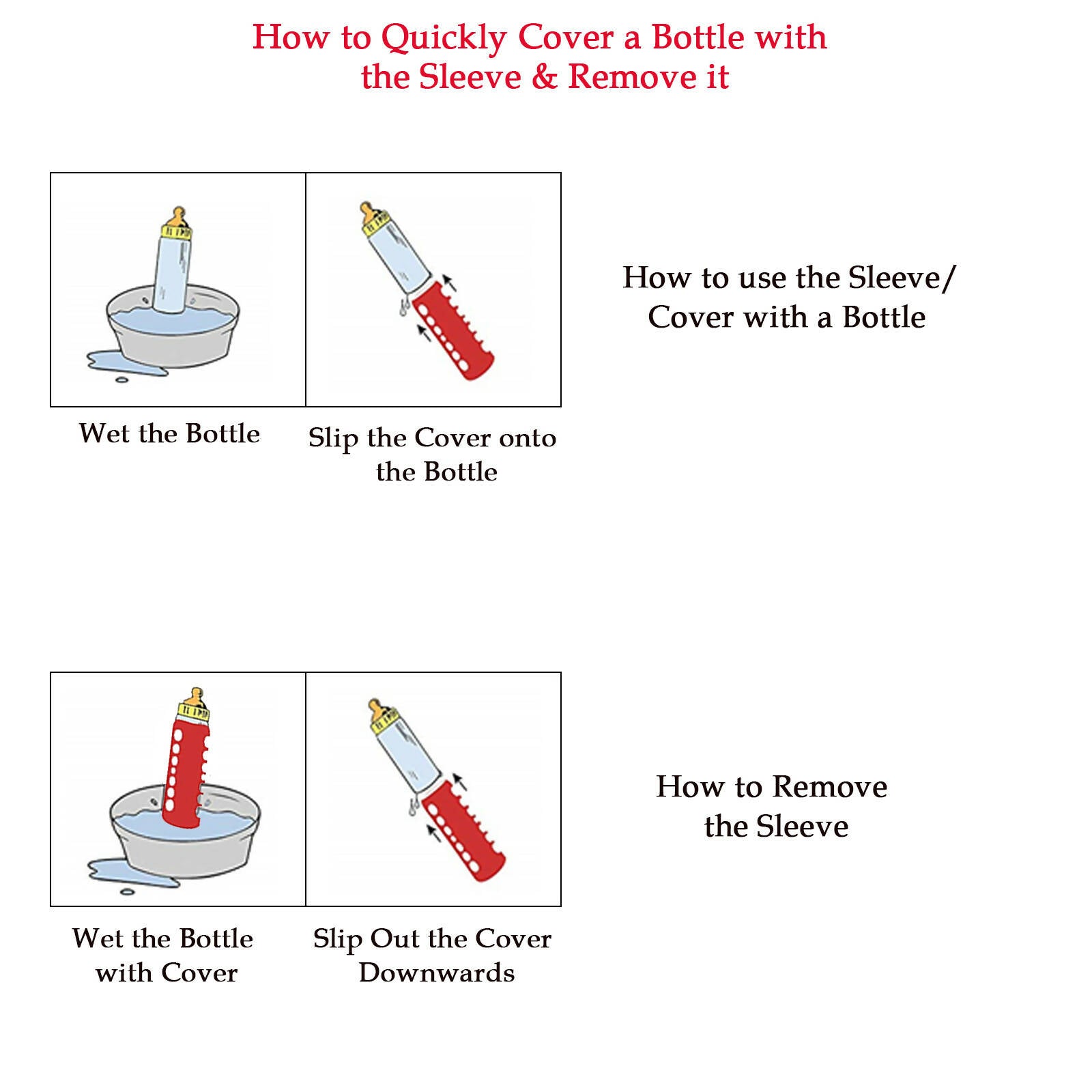 How to Quickly Cover a Bottle with the Sleeve & Remove it

Wet the Bottle

Slip the Cover onto the Bottle

How to use the Sleeve/ Cover with a Bottle

Wet the Bottle with Cover

Slip Out the Cover Downwards

How to Remove the Sleeve