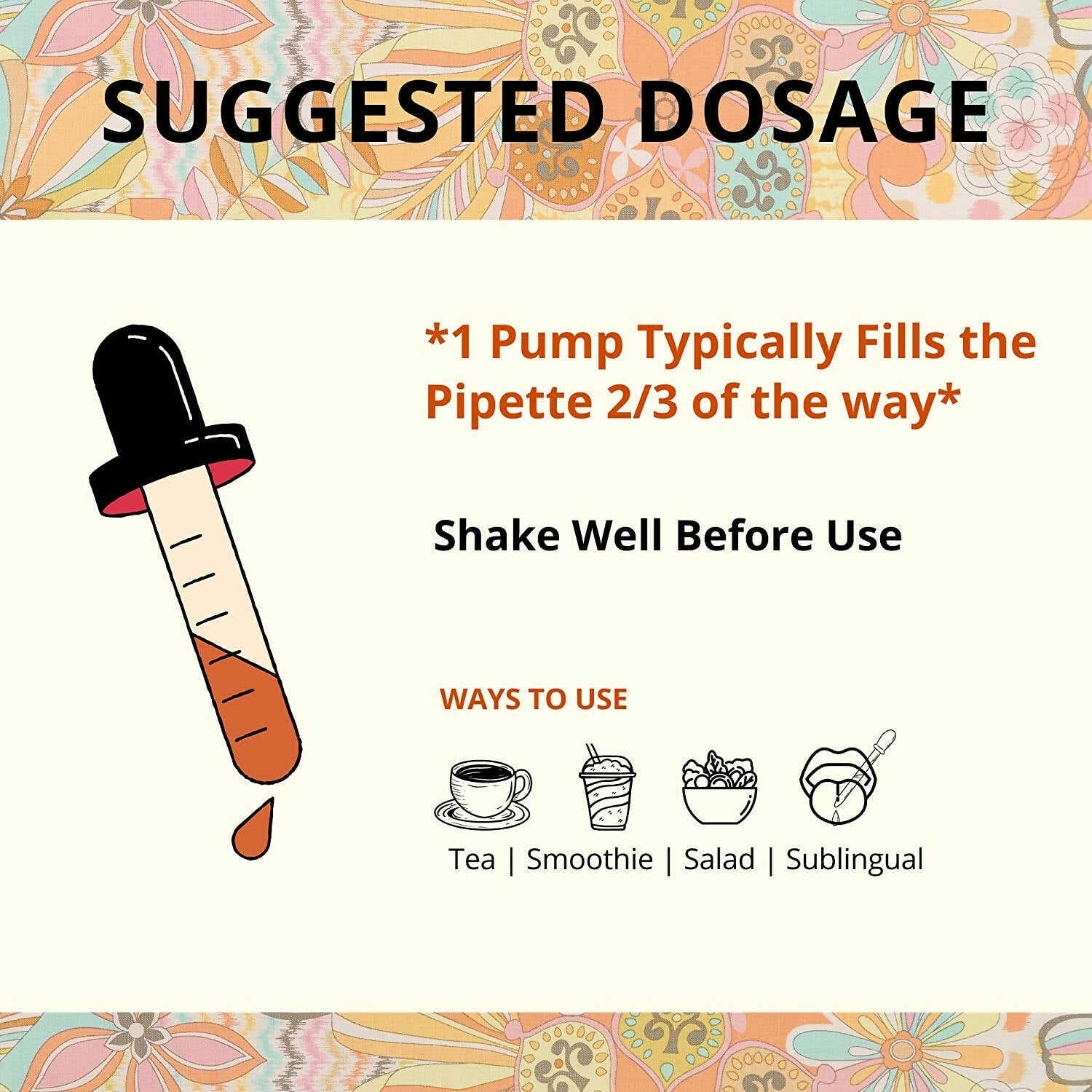 SUGGESTED DOSAGE

*1 Pump Typically Fills the Pipette 2/3 of the way*

Shake Well Before Use

WAYS TO USE

Tea | Smoothie | Salad | Sublingual