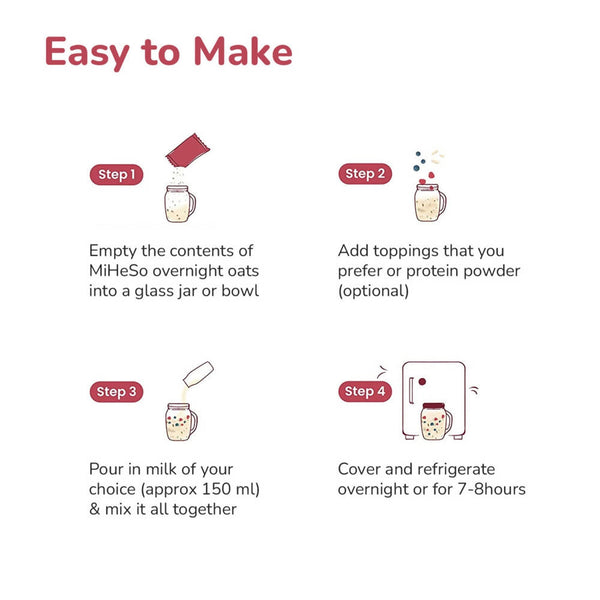 Easy to Make

Step 1

Empty the contents of MiHeSo overnight oats into a glass jar or bowl

Step 2

Add toppings that you prefer or protein powder (optional)

Step 3

Pour in milk of your choice (approx 150 ml) & mix it all together

Step 4

Cover and refrigerate overnight or for 7-8hours