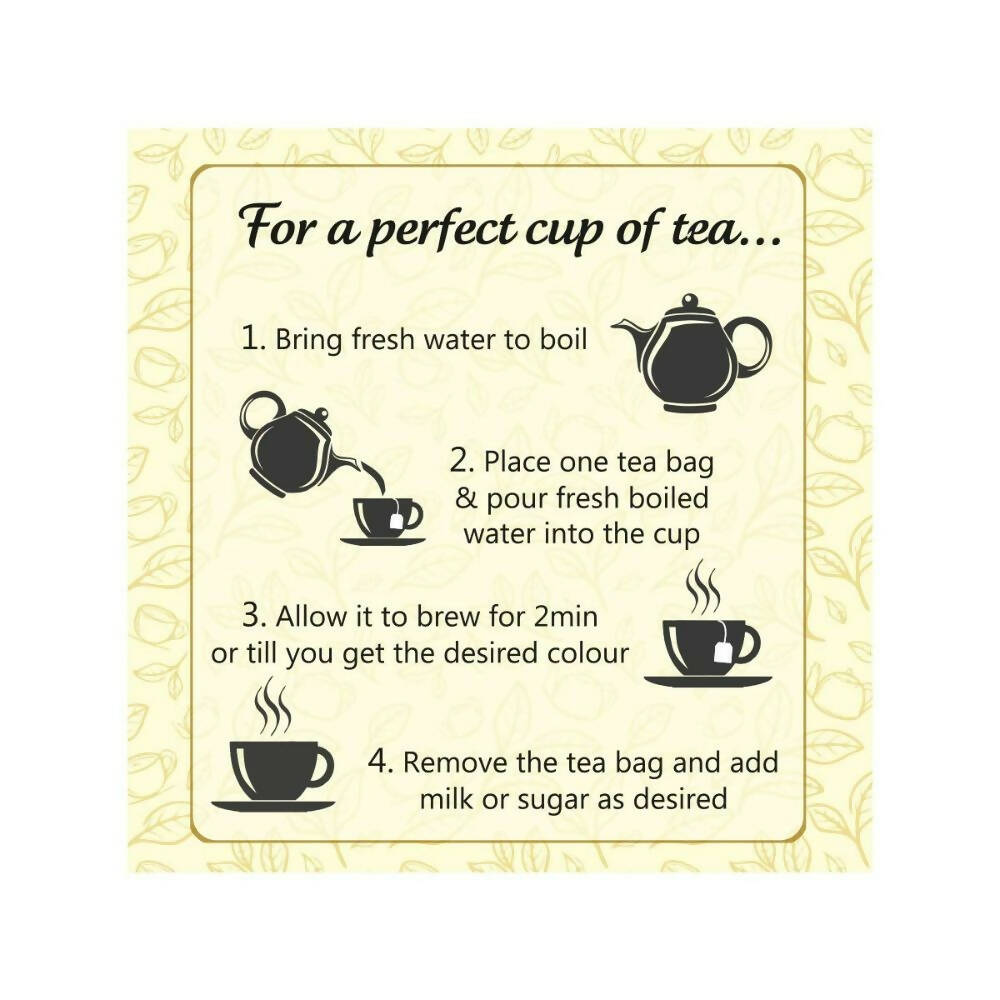 For a perfect cup of tea...

1. Bring fresh water to boil

2. Place one tea bag & pour fresh boiled water into the cup

3. Allow it to brew for 2min or till you get the desired colour

4. Remove the tea bag and add milk or sugar as desired