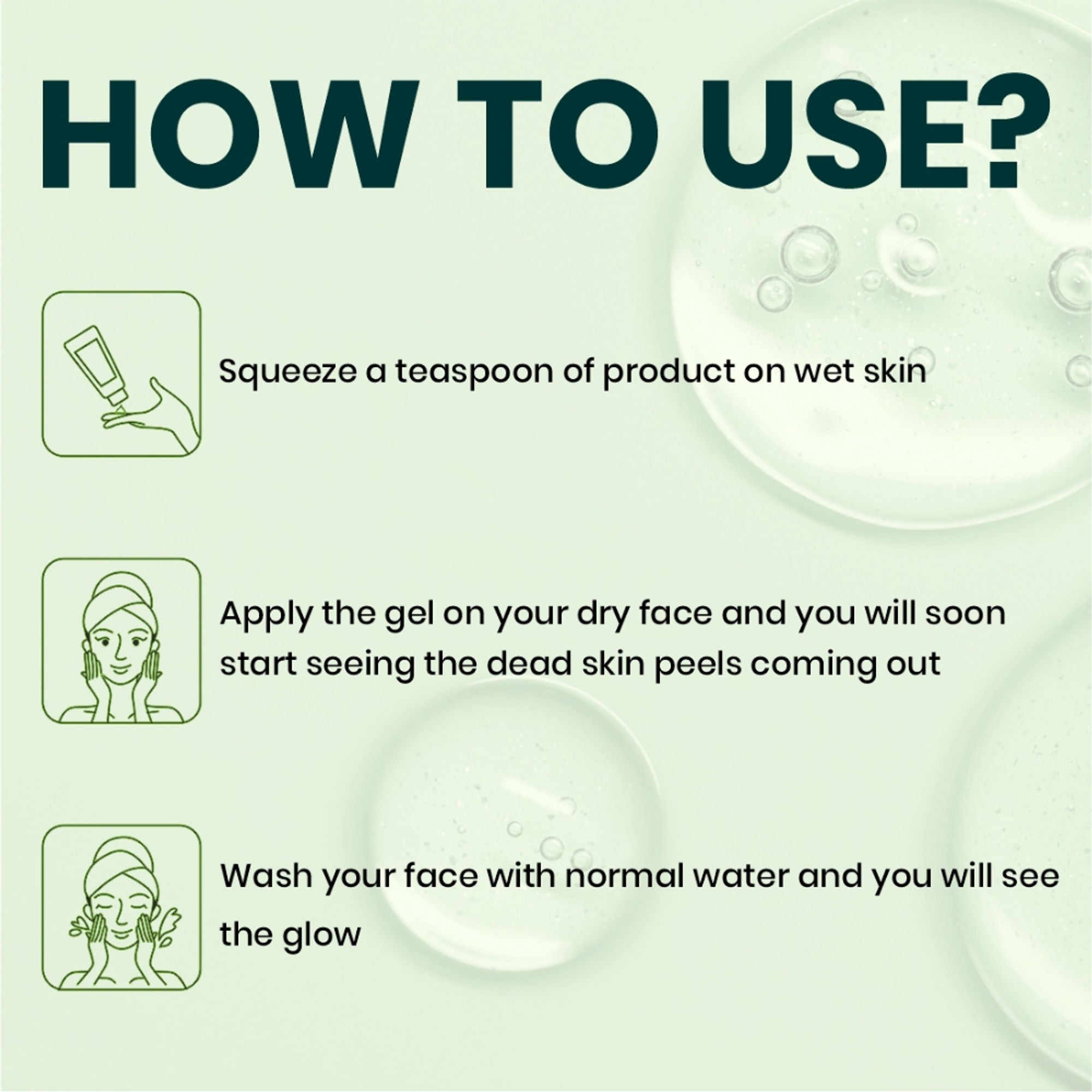 HOW TO USE?

Squeeze a teaspoon of product on wet skin

Apply the gel on your dry face and you will soon start seeing the dead skin peels coming out

Wash your face with normal water and you will see the glow