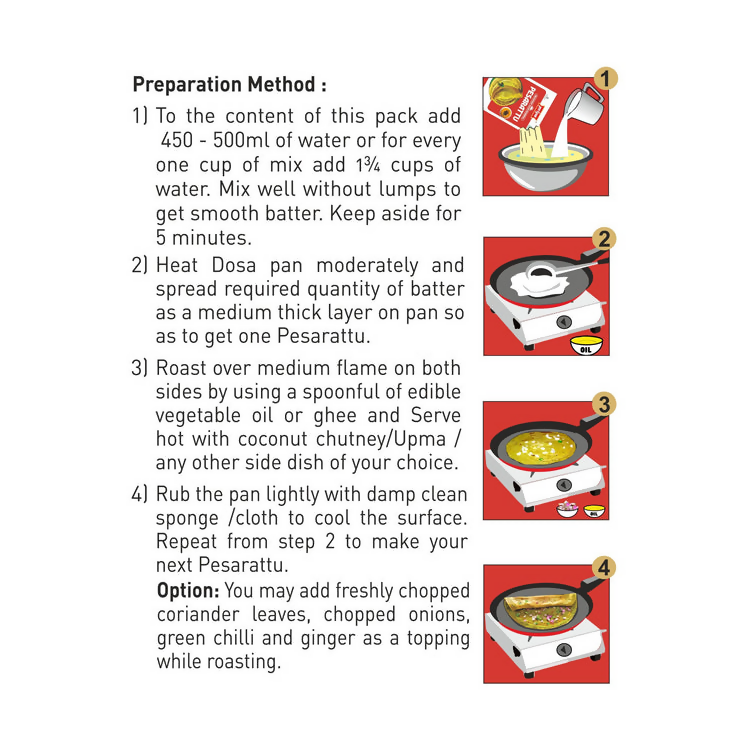 Preparation Method :

1) To the content of this pack add 450 - 500ml of water or for every one cup of mix add 1¾ cups of water. Mix well without lumps to get smooth batter. Keep aside for 5 minutes.

2) Heat Dosa pan moderately and spread required quantity of batter as a medium thick layer on pan so as to get one Pesarattu.

3) Roast over medium flame on both sides by using a spoonful of edible vegetable oil or ghee and Serve hot with coconut chutney/Upma / any other side dish of your choice.

4) Rub the pan lightly with damp clean sponge /cloth to cool the surface. Repeat from step 2 to make your next Pesarattu.

Option: You may add freshly chopped coriander leaves, chopped onions, green chilli and ginger as a topping while roasting.

1

PESARATTU

2

OIL

3

OIL

4