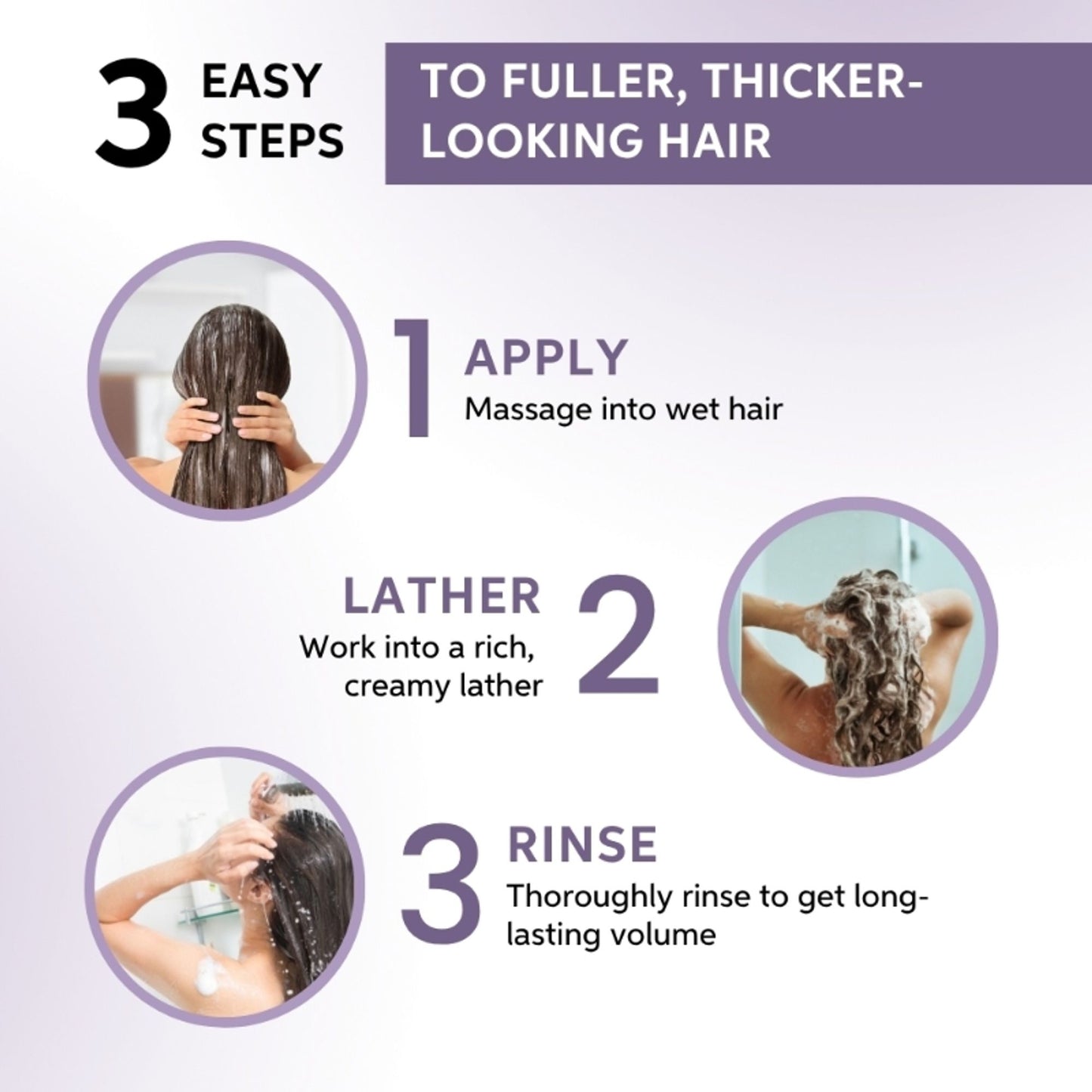 3 EASY STEPS

TO FULLER, THICKER-LOOKING HAIR

1 APPLY
Massage into wet hair

LATHER 2
Work into a rich, creamy lather

3 RINSE
Thoroughly rinse to get long-lasting volume