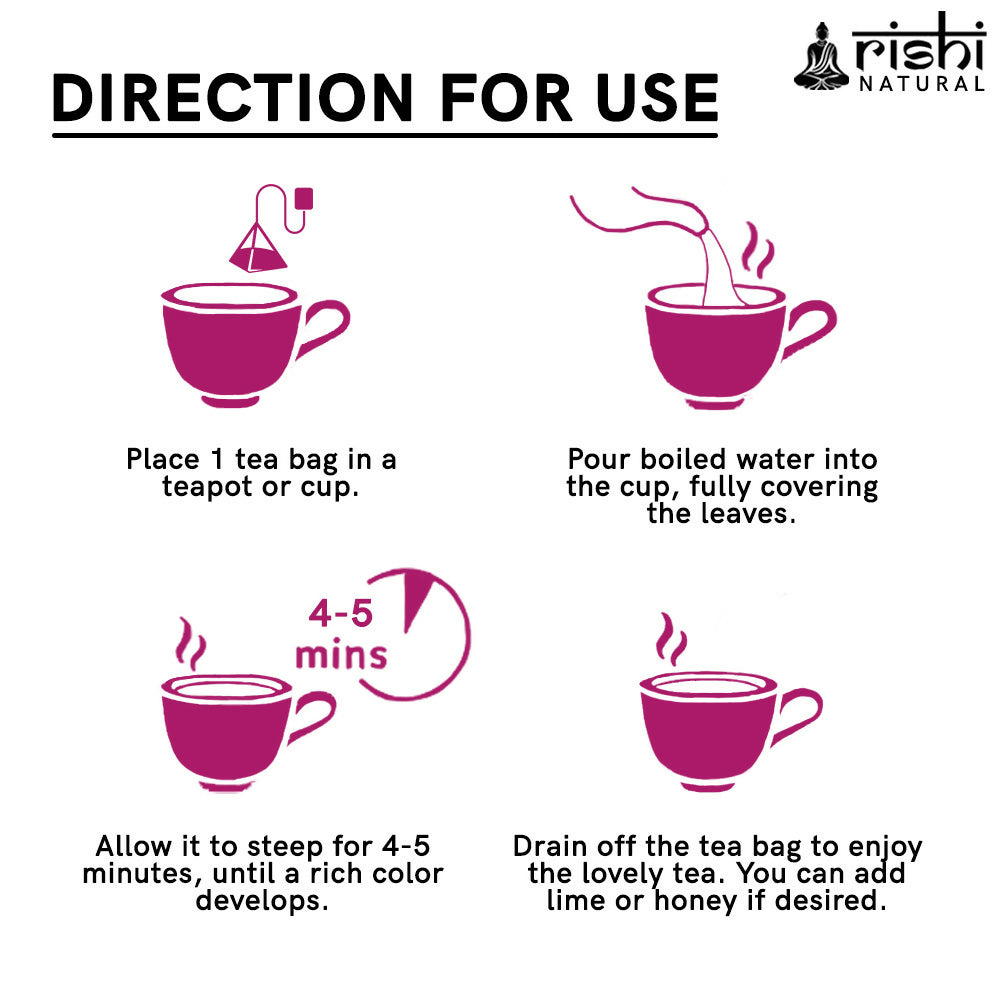 DIRECTION FOR USE

rishi NATURAL

Place 1 tea bag in a teapot or cup.

Pour boiled water into the cup, fully covering the leaves.

4-5 mins

Allow it to steep for 4-5 minutes, until a rich color develops.

Drain off the tea bag to enjoy the lovely tea. You can add lime or honey if desired.