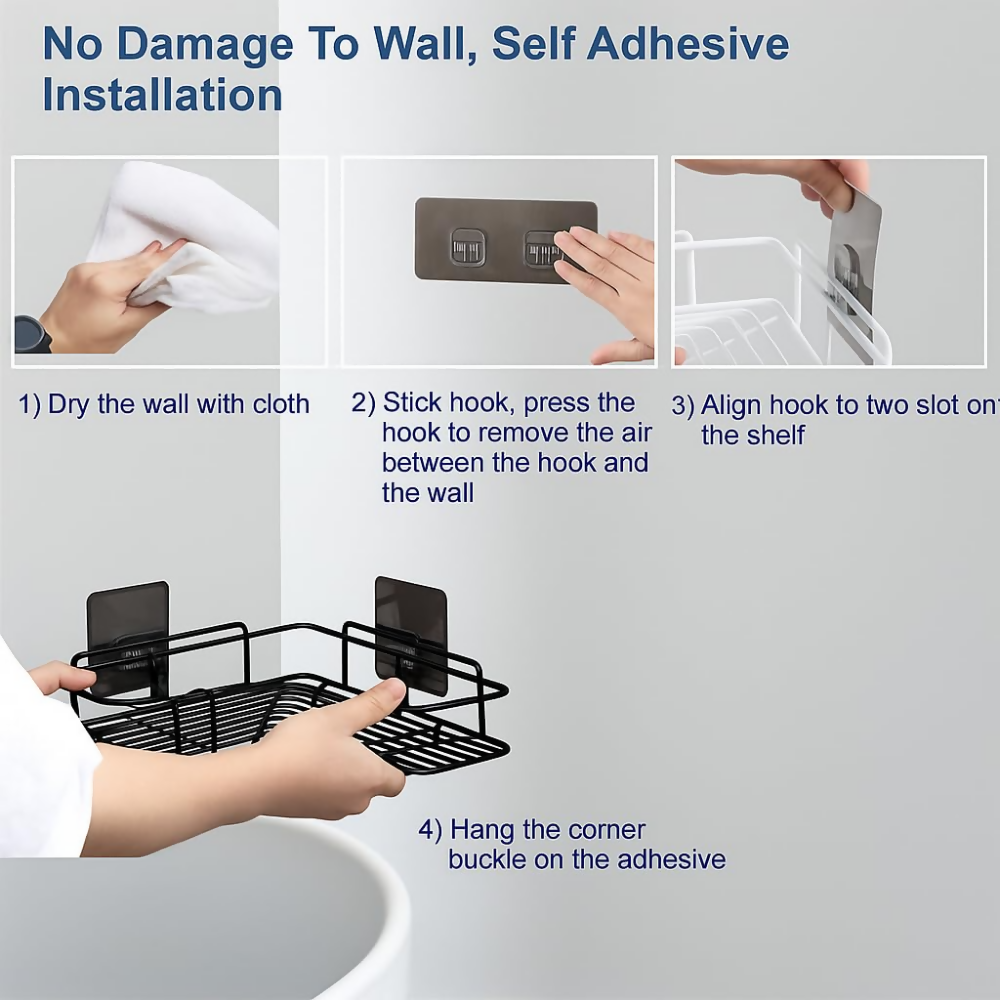 No Damage To Wall, Self Adhesive Installation

1) Dry the wall with cloth

2) Stick hook, press the hook to remove the air between the hook and the wall

3) Align hook to two slot on the shelf

4) Hang the corner buckle on the adhesive