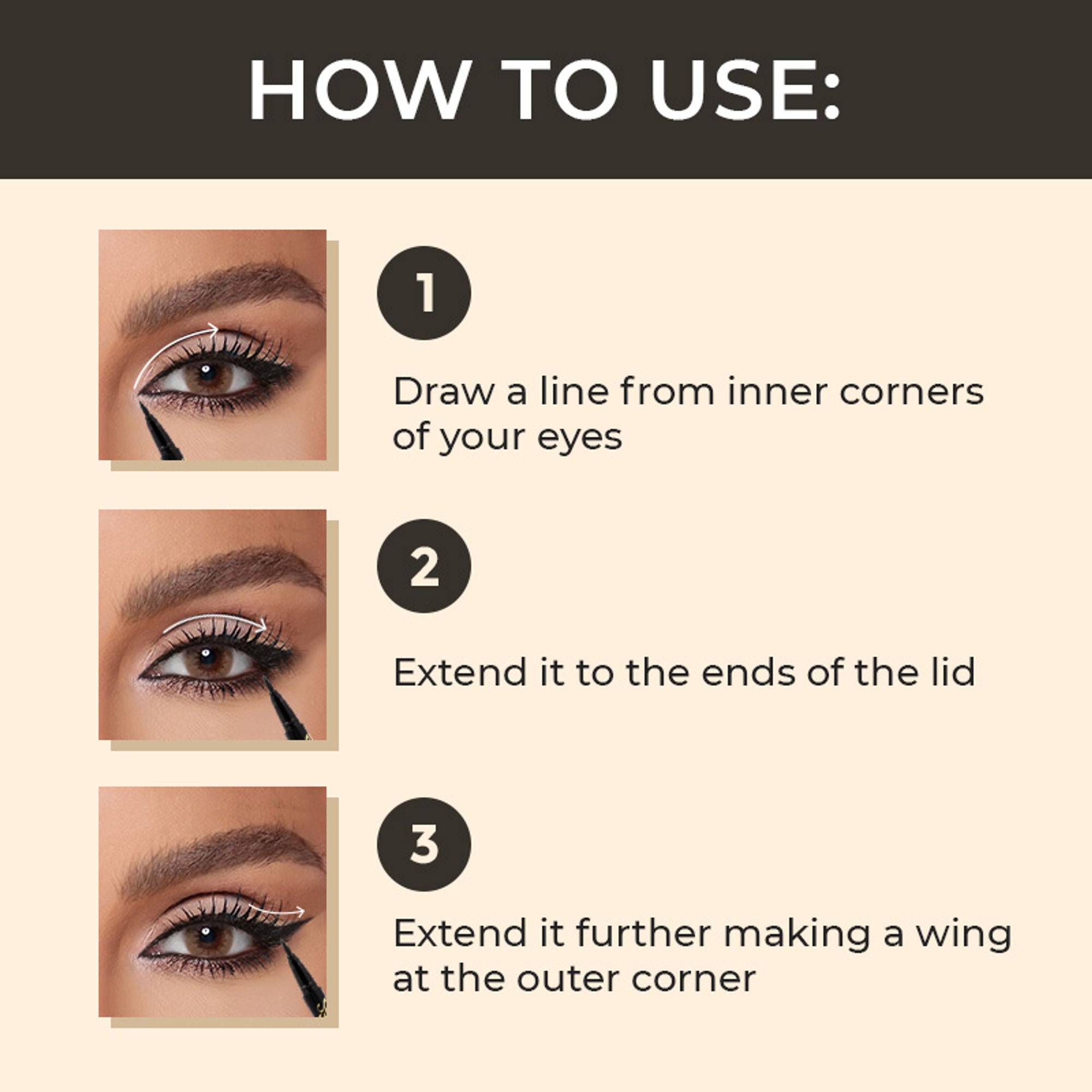 HOW TO USE:

1

Draw a line from inner corners of your eyes

2

Extend it to the ends of the lid

3

Extend it further making a wing at the outer corner