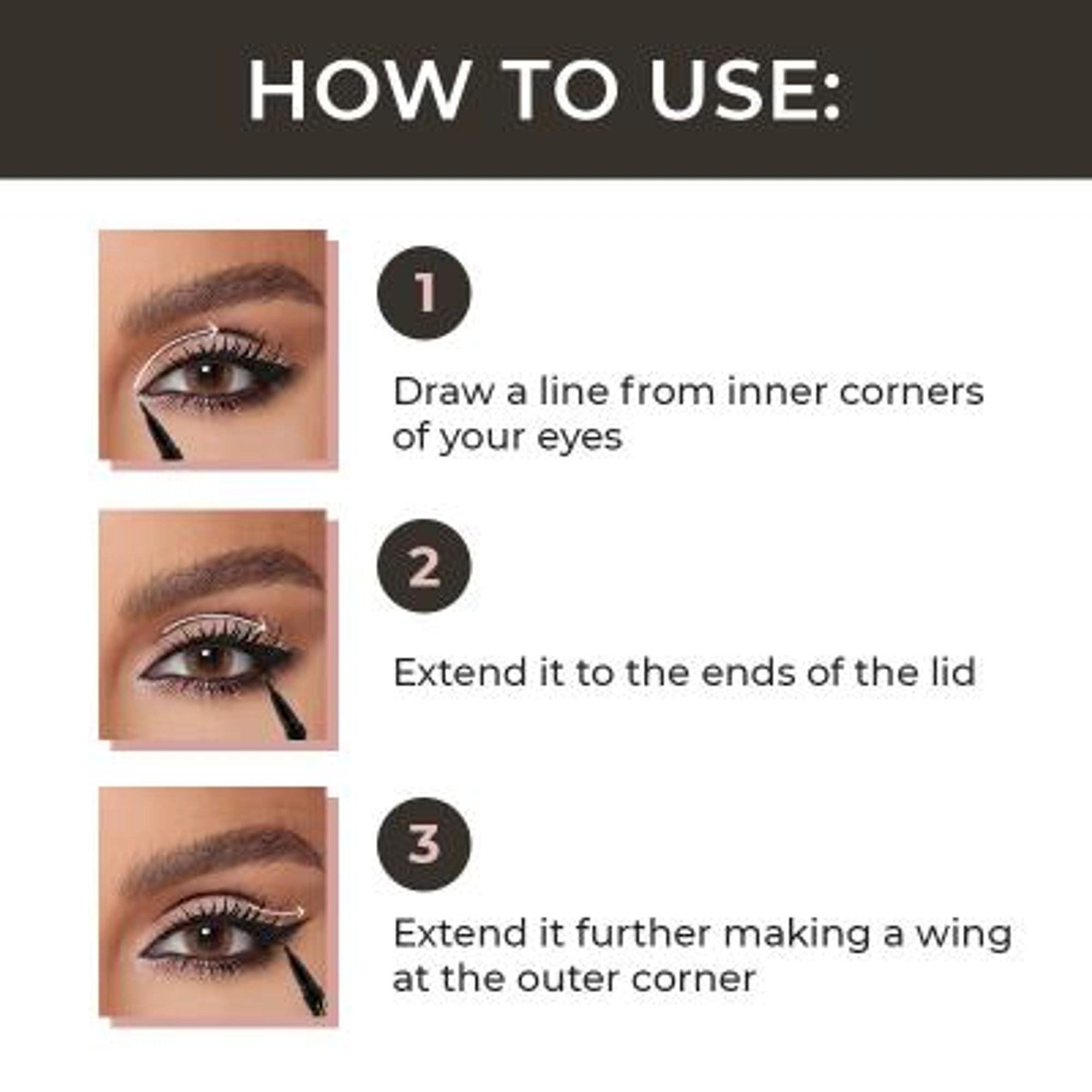 HOW TO USE:

1

Draw a line from inner corners of your eyes

2

Extend it to the ends of the lid

3

Extend it further making a wing at the outer corner