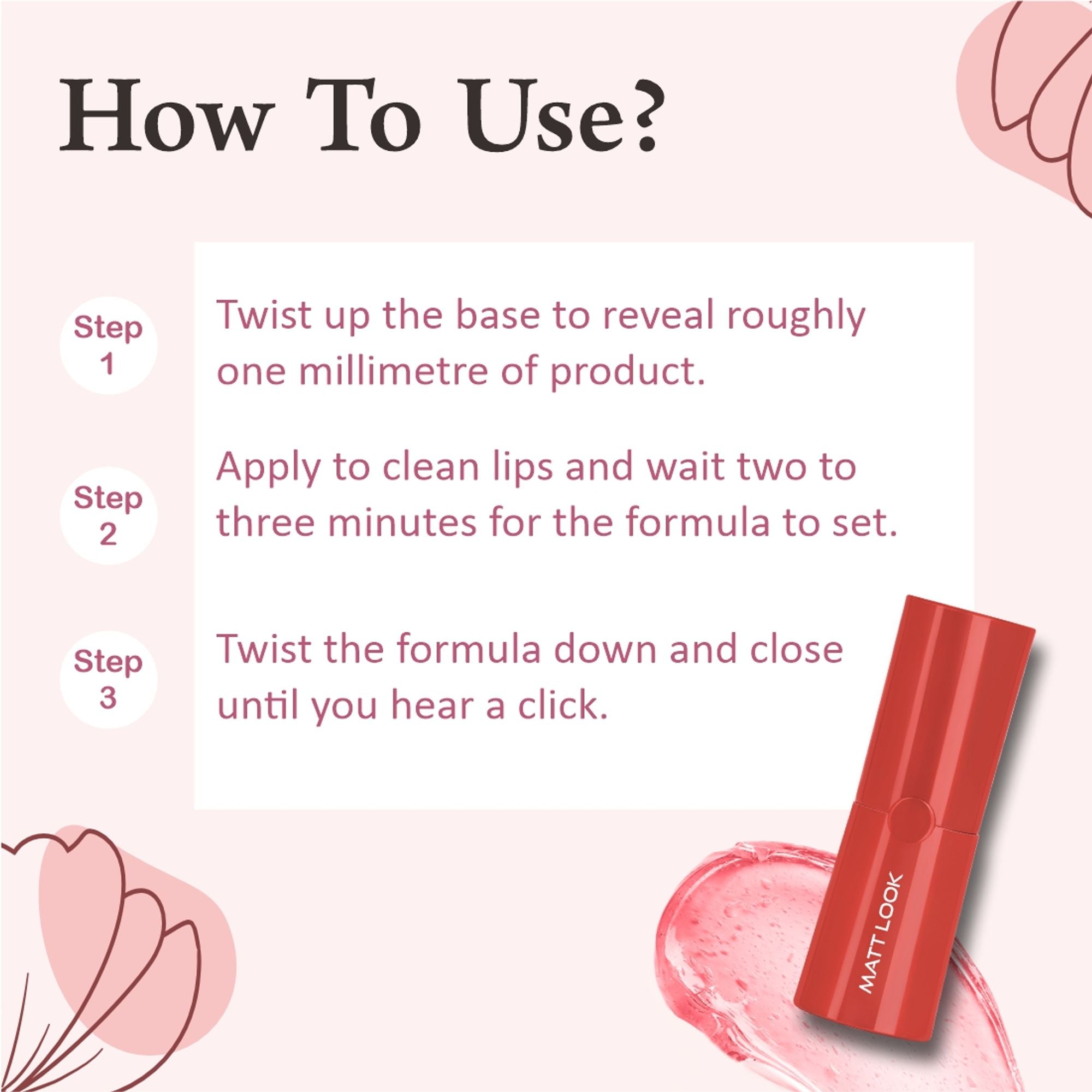 How To Use?

Step 1

Twist up the base to reveal roughly one millimetre of product.

Step 2

Apply to clean lips and wait two to three minutes for the formula to set.

Step 3

Twist the formula down and close until you hear a click.

MATT LOOK