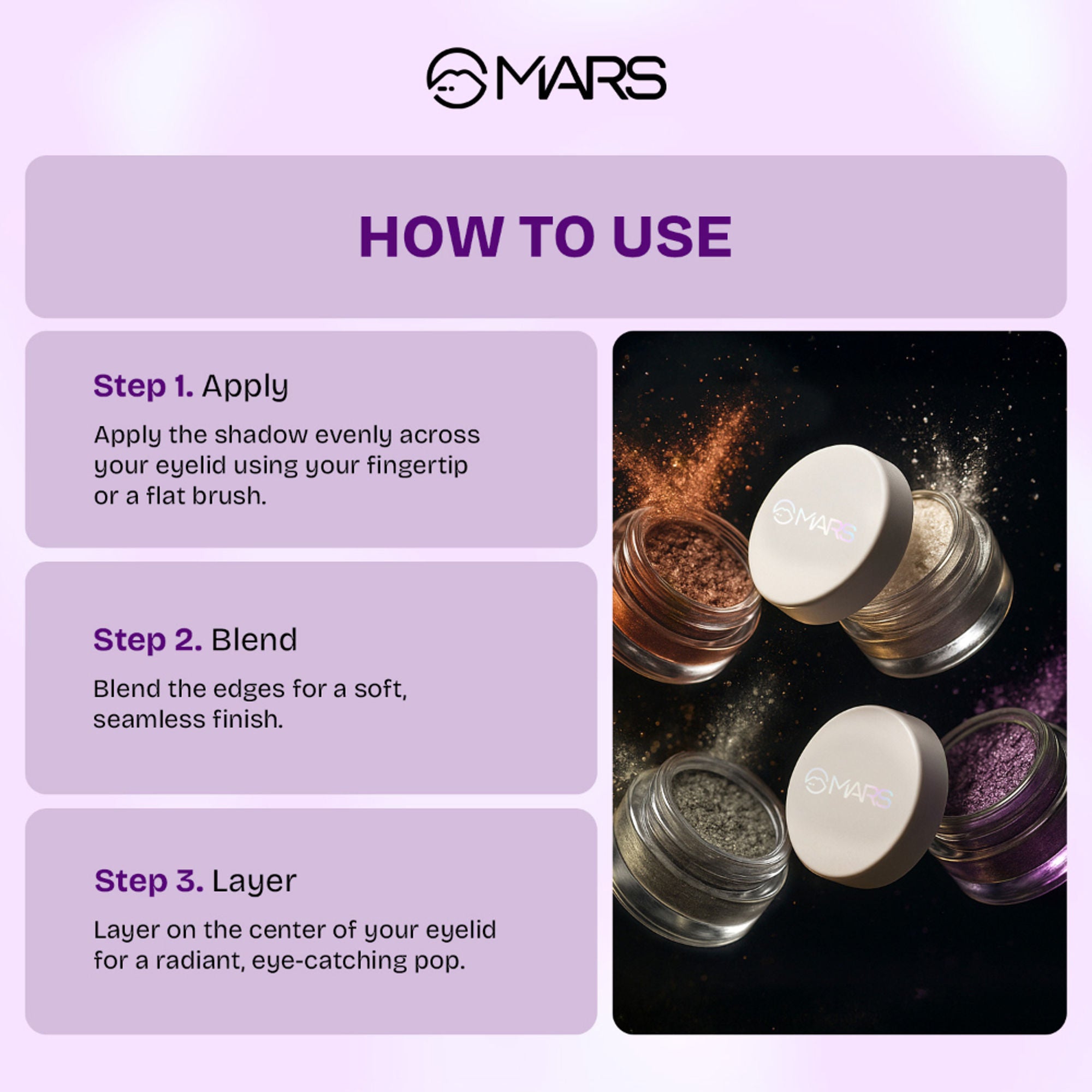 MARS

HOW TO USE

Step 1. Apply

Apply the shadow evenly across your eyelid using your fingertip or a flat brush.

Step 2. Blend

Blend the edges for a soft, seamless finish.

Step 3. Layer

Layer on the center of your eyelid for a radiant, eye-catching pop.

MARS

MARS