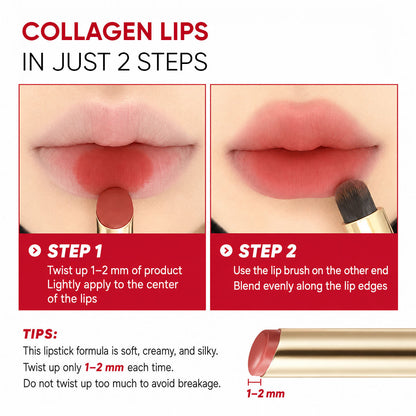 COLLAGEN LIPS
IN JUST 2 STEPS

STEP 1
Twist up 1–2 mm of product
Lightly apply to the center of the lips

STEP 2
Use the lip brush on the other end
Blend evenly along the lip edges

TIPS:
This lipstick formula is soft, creamy, and silky.
Twist up only 1–2 mm each time.
Do not twist up too much to avoid breakage.

1–2 mm