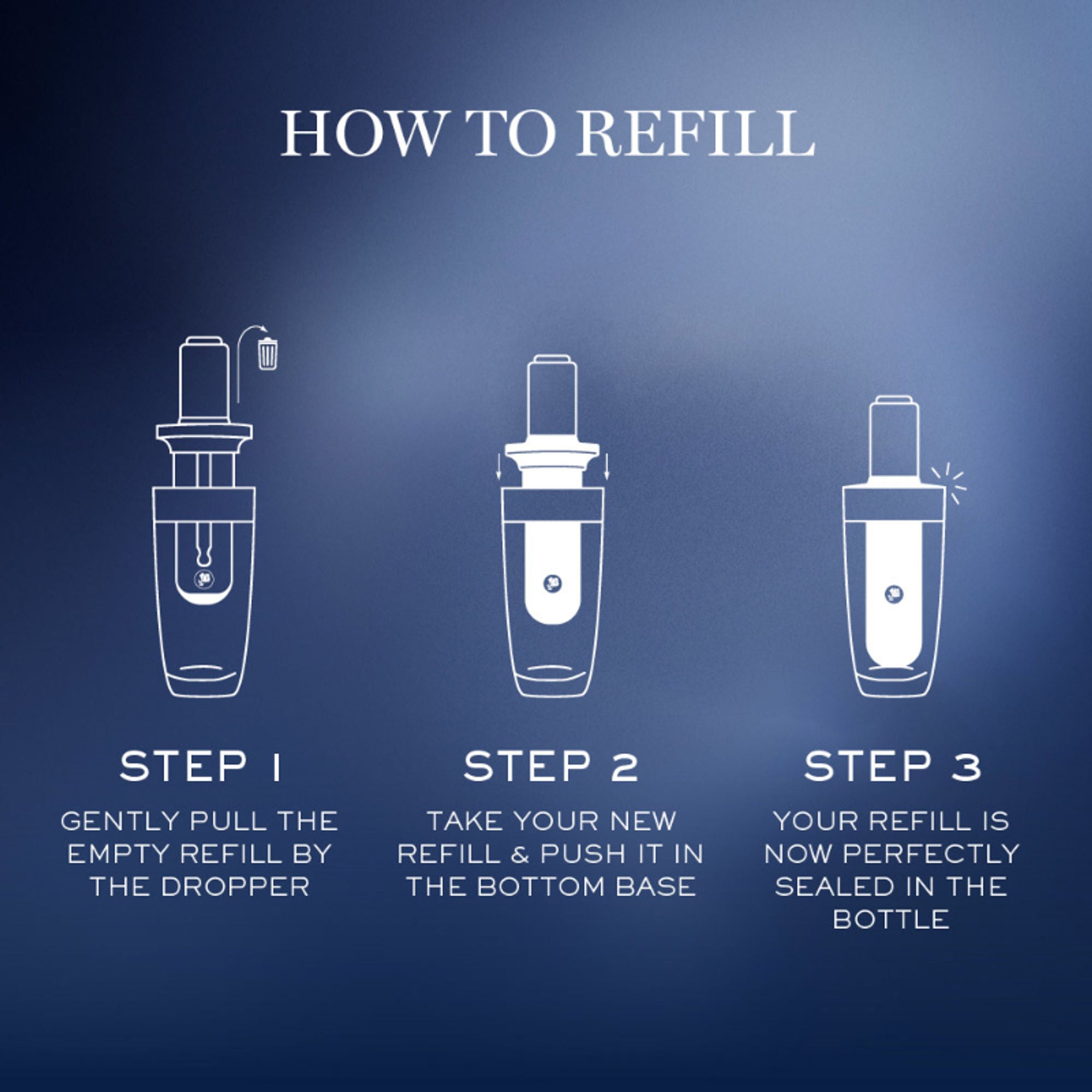 HOW TO REFILL

STEP 1

GENTLY PULL THE EMPTY REFILL BY THE DROPPER

STEP 2

TAKE YOUR NEW REFILL & PUSH IT IN THE BOTTOM BASE

STEP 3

YOUR REFILL IS NOW PERFECTLY SEALED IN THE BOTTLE