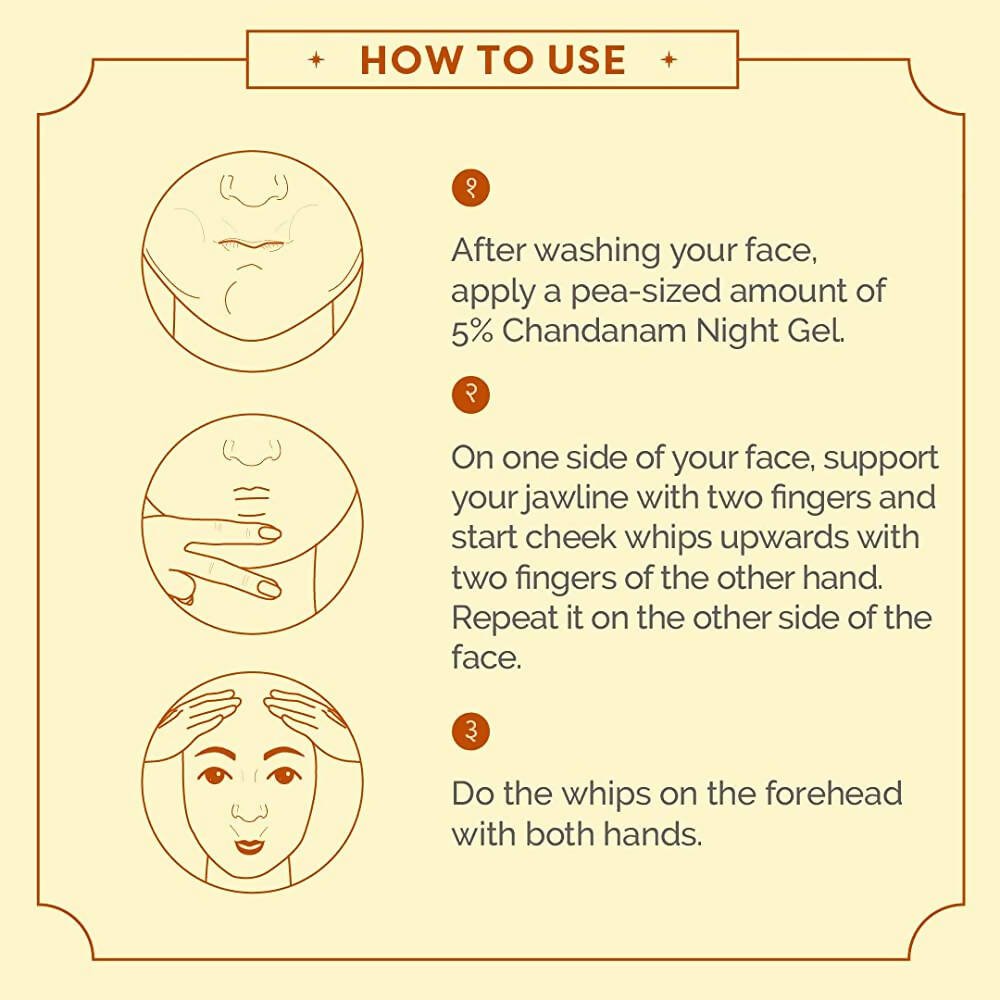 HOW TO USE

१

After washing your face, apply a pea-sized amount of 5% Chandanam Night Gel.

२

On one side of your face, support your jawline with two fingers and start cheek whips upwards with two fingers of the other hand. Repeat it on the other side of the face.

३

Do the whips on the forehead with both hands.