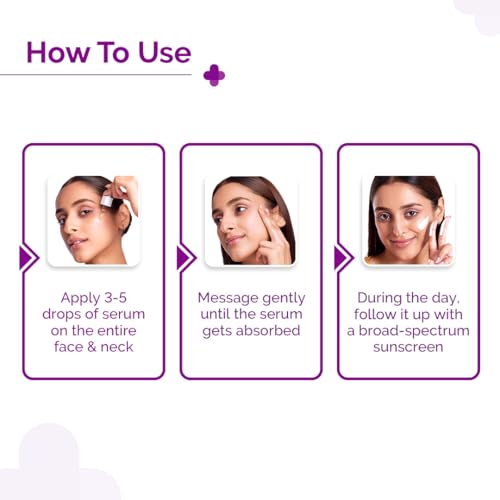 How To Use

Apply 3-5 drops of serum on the entire face & neck

Message gently until the serum gets absorbed

During the day, follow it up with a broad-spectrum sunscreen