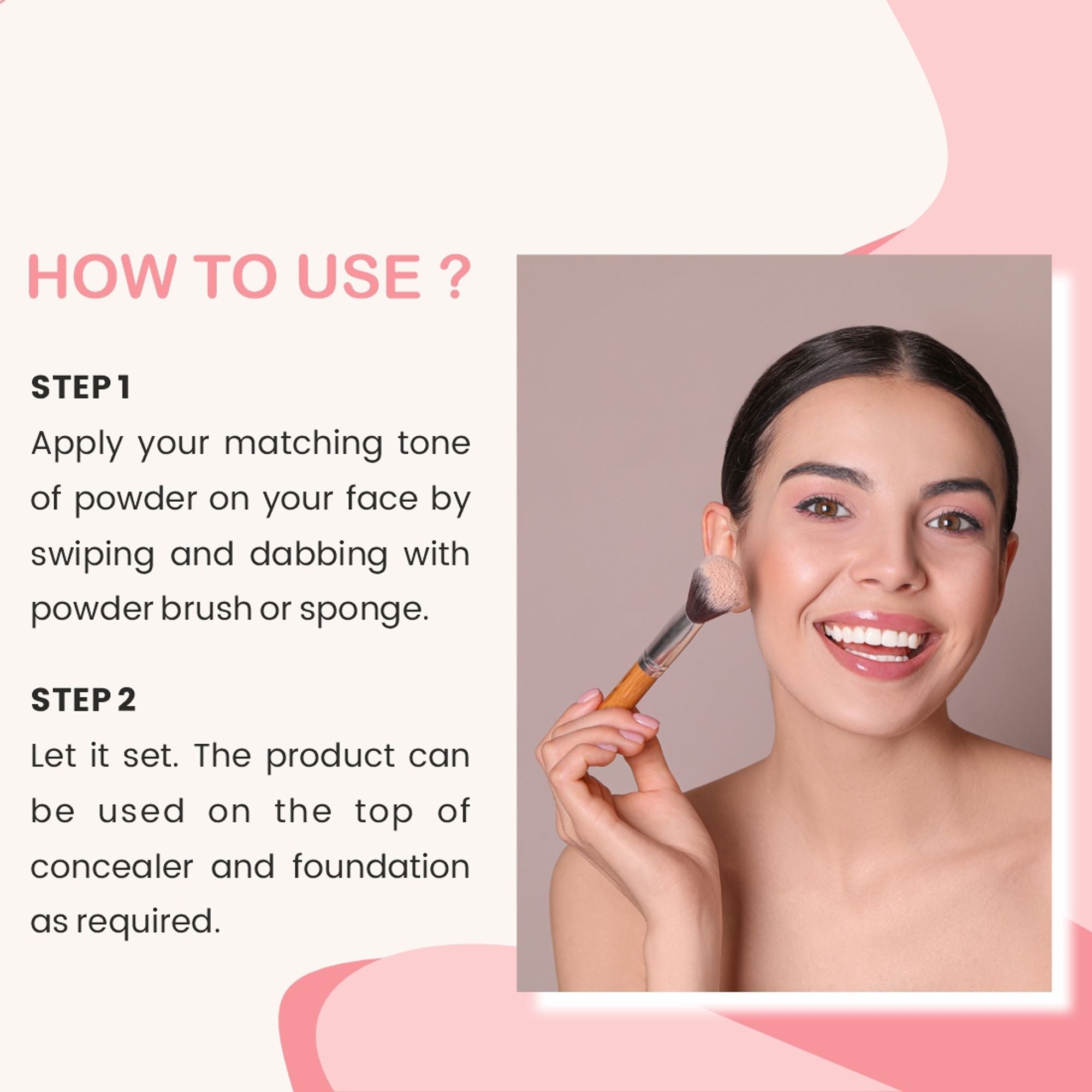 HOW TO USE ?

STEP 1
Apply your matching tone of powder on your face by swiping and dabbing with powder brush or sponge.

STEP 2
Let it set. The product can be used on the top of concealer and foundation as required.