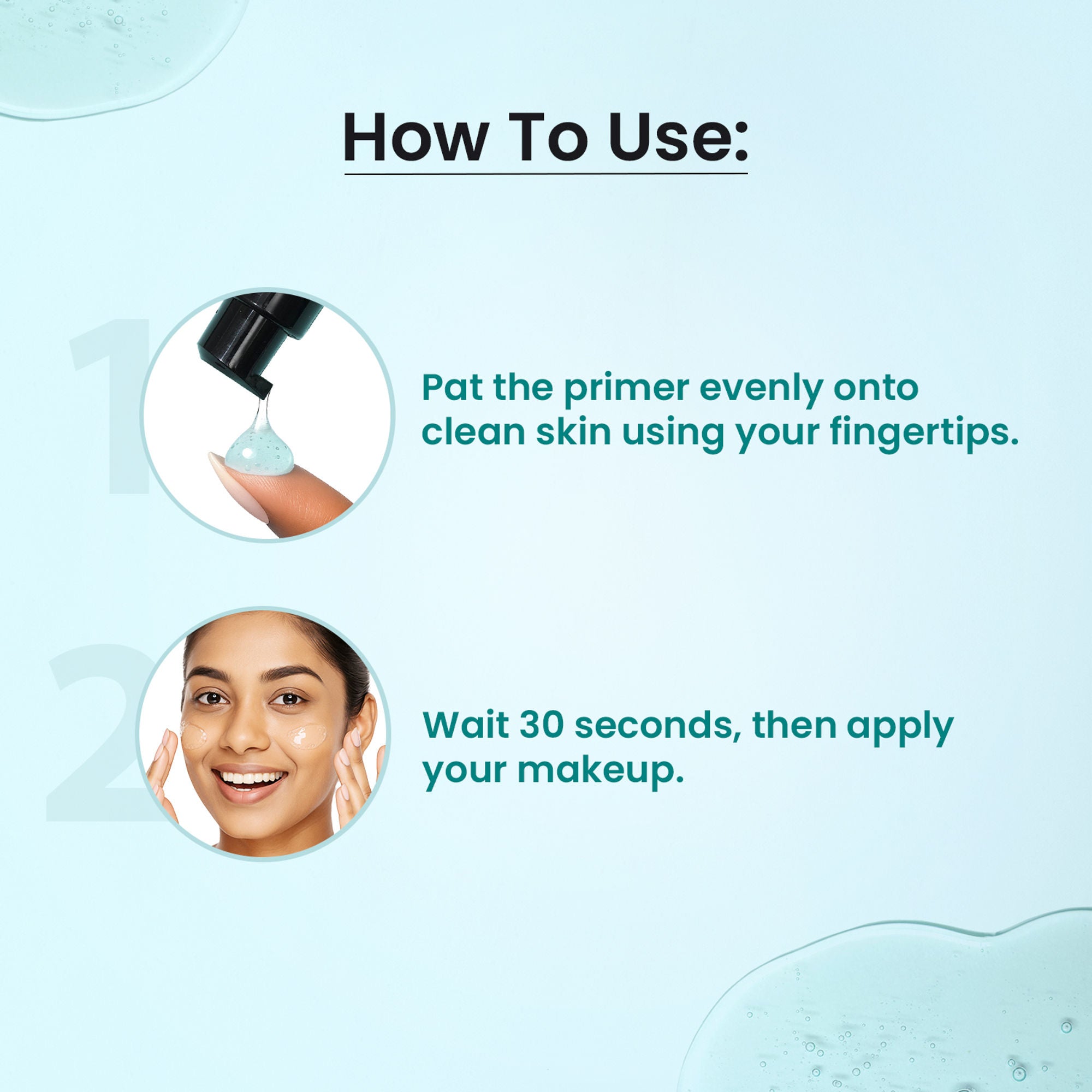 How To Use:

1

Pat the primer evenly onto clean skin using your fingertips.

2

Wait 30 seconds, then apply your makeup.