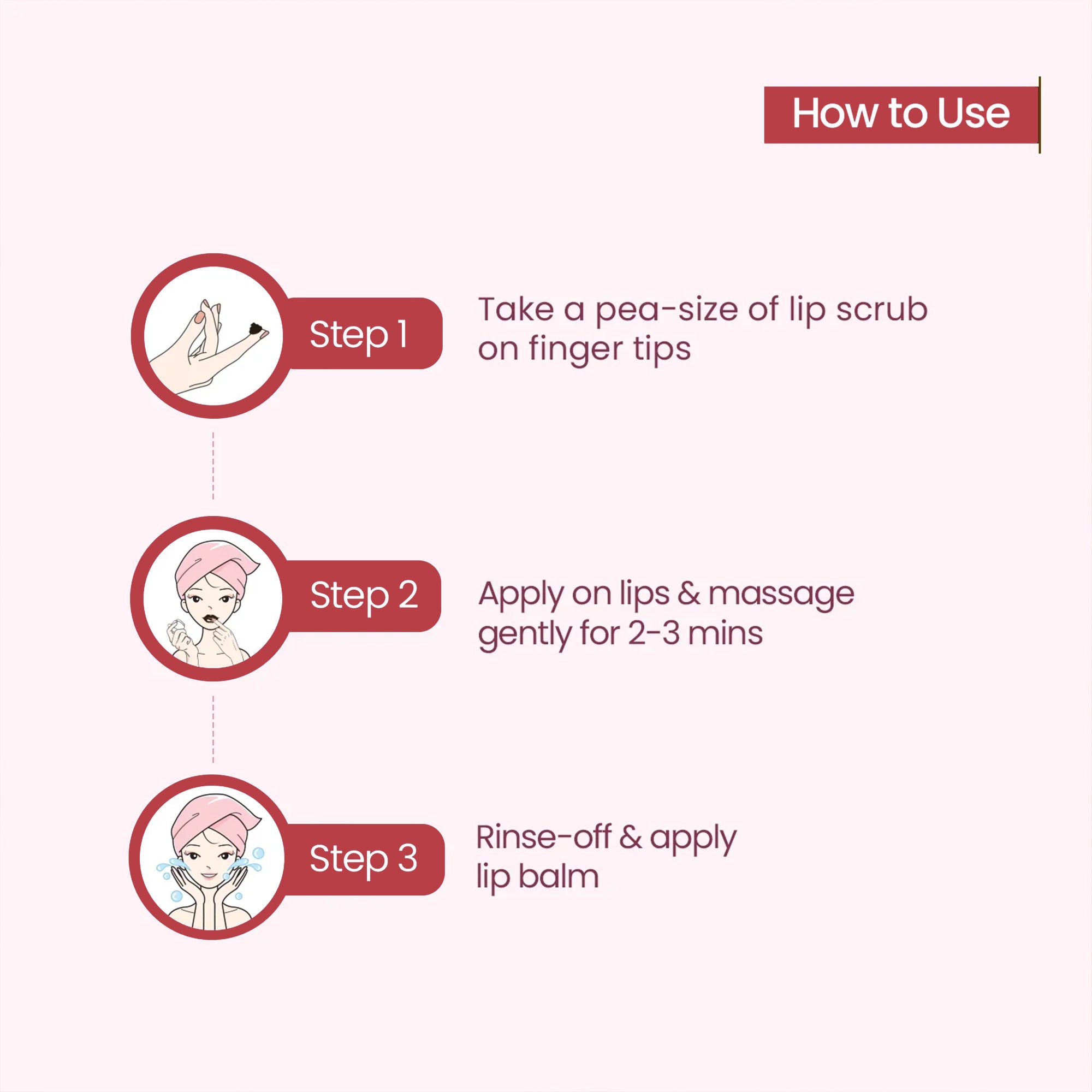 How to Use

Step 1

Take a pea-size of lip scrub on finger tips

Step 2

Apply on lips & massage gently for 2-3 mins

Step 3

Rinse-off & apply lip balm