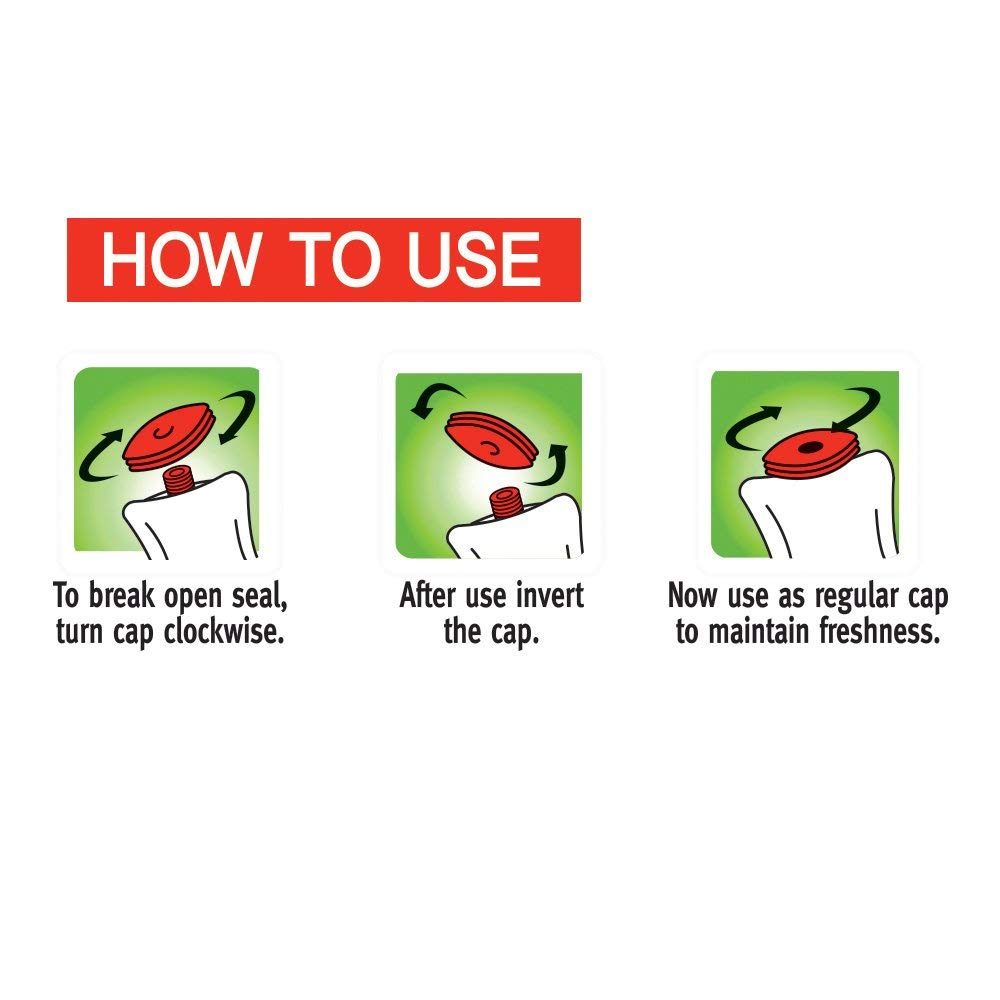 HOW TO USE

To break open seal, turn cap clockwise.

After use invert the cap.

Now use as regular cap to maintain freshness.