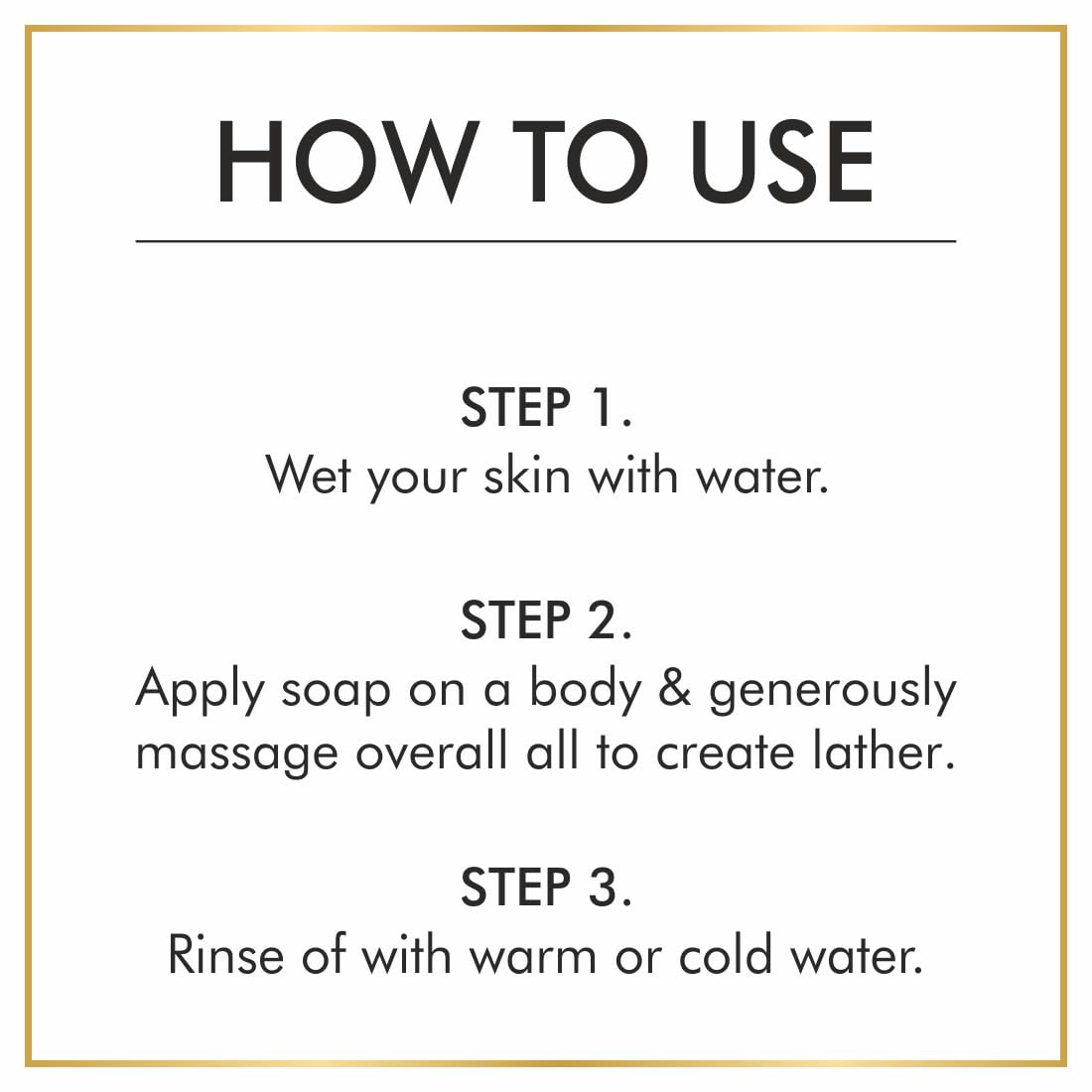 HOW TO USE

STEP 1.
Wet your skin with water.

STEP 2.
Apply soap on a body & generously massage overall all to create lather.

STEP 3.
Rinse of with warm or cold water.