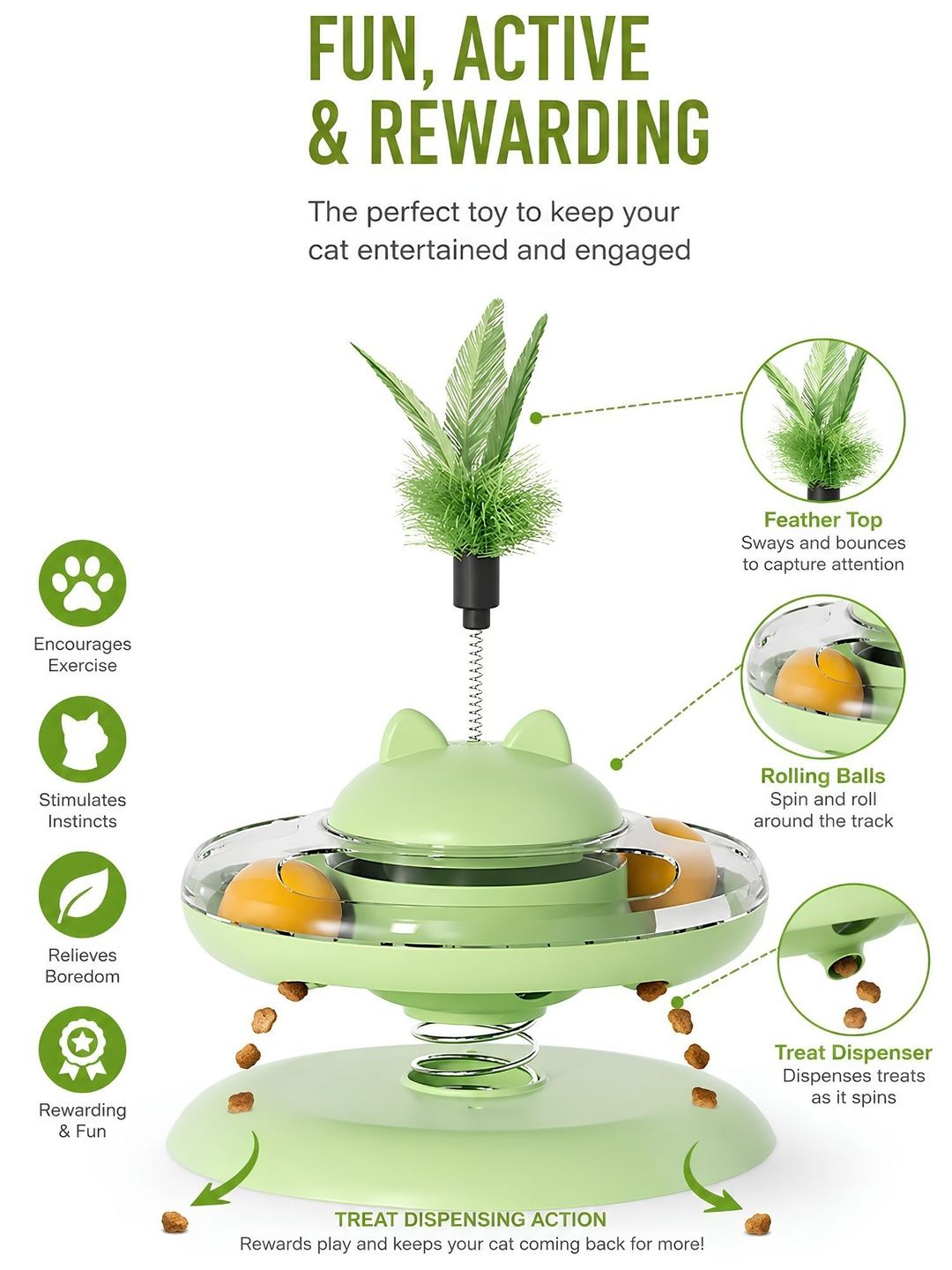 FUN, ACTIVE & REWARDING

The perfect toy to keep your cat entertained and engaged

Encourages Exercise

Stimulates Instincts

Relieves Boredom

Rewarding & Fun

Feather Top
Sways and bounces to capture attention

Rolling Balls
Spin and roll around the track

Treat Dispenser
Dispenses treats as it spins

TREAT DISPENSING ACTION
Rewards play and keeps your cat coming back for more!