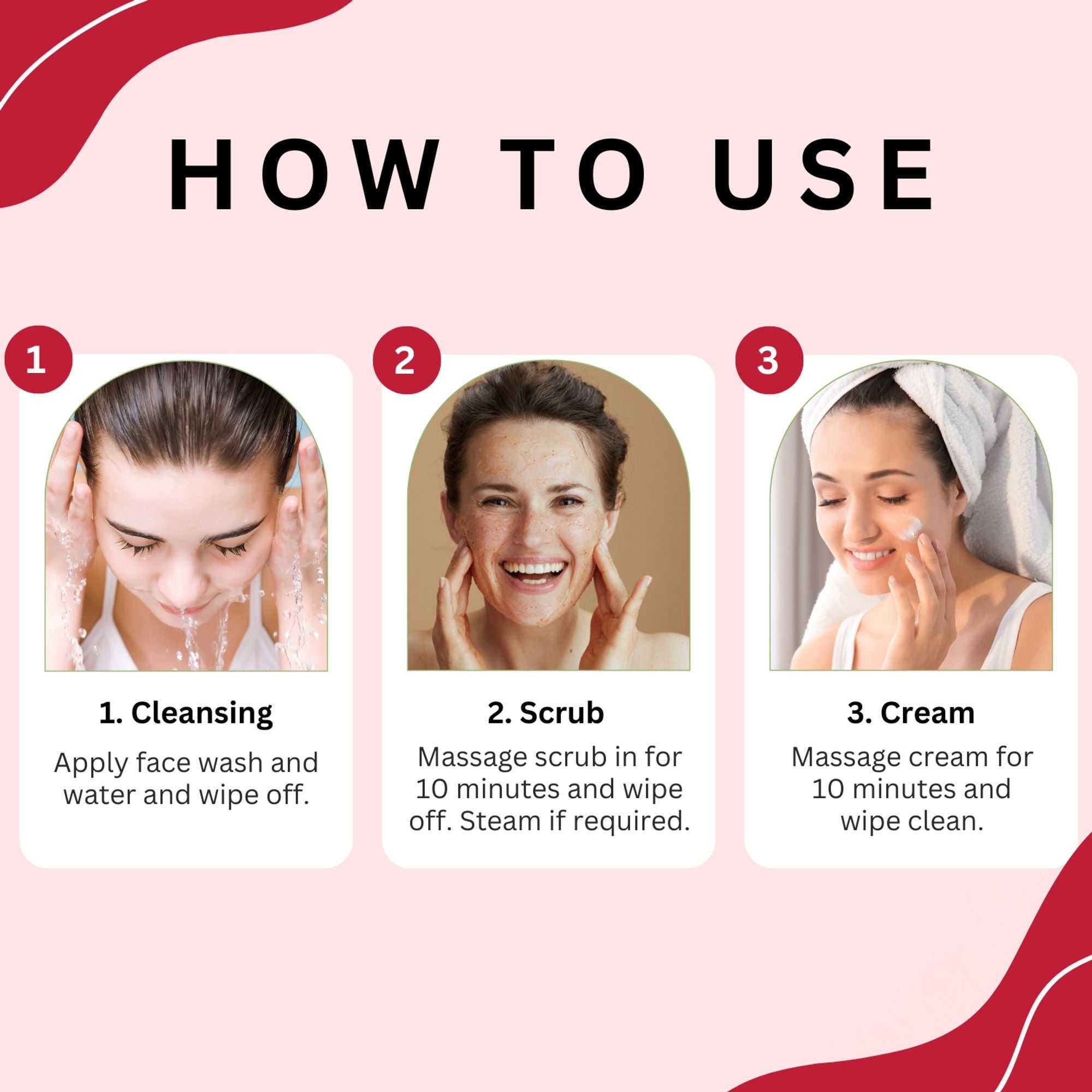 HOW TO USE

1

1. Cleansing

Apply face wash and water and wipe off.

2

2. Scrub

Massage scrub in for 10 minutes and wipe off. Steam if required.

3

3. Cream

Massage cream for 10 minutes and wipe clean.