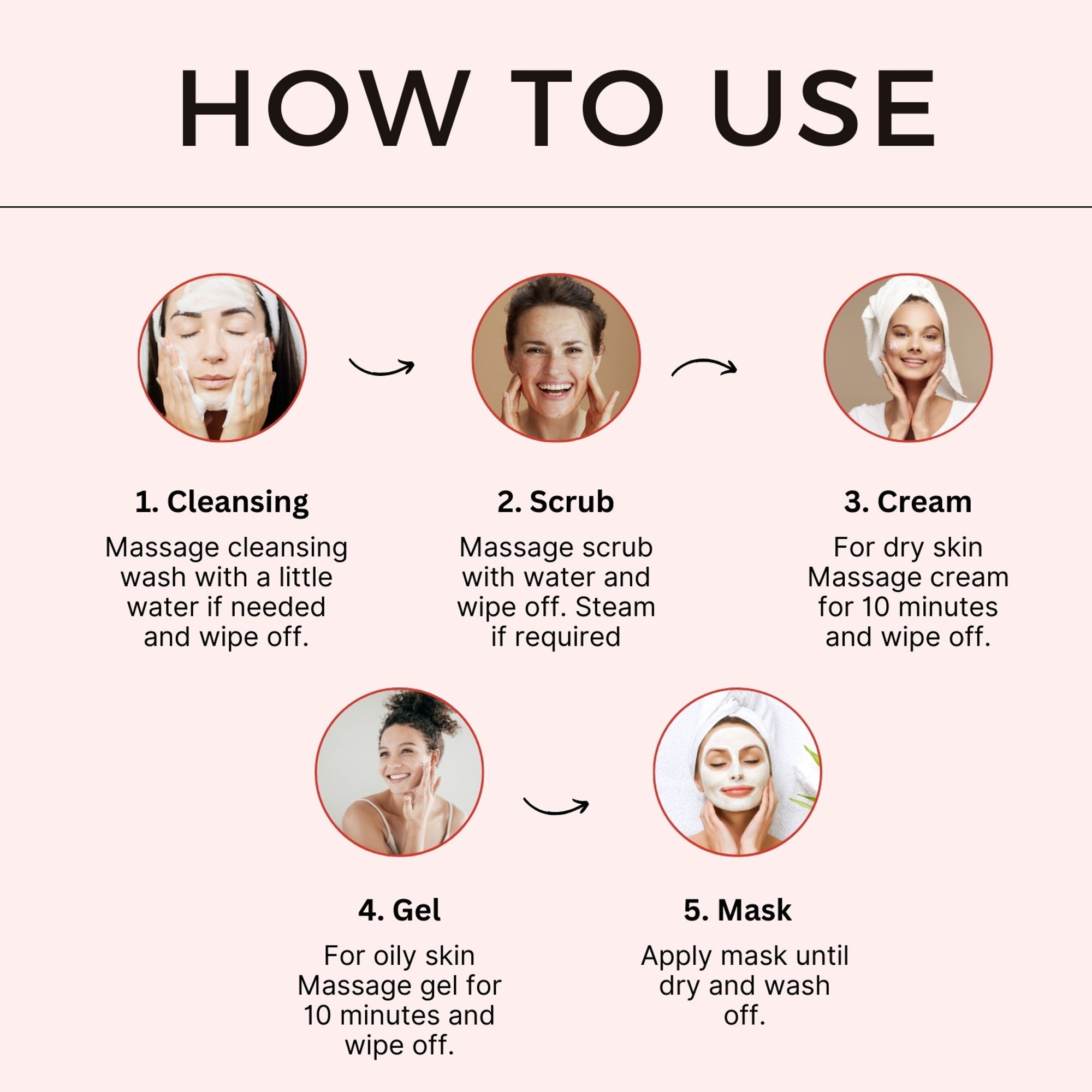 HOW TO USE

1. Cleansing

Massage cleansing wash with a little water if needed and wipe off.

2. Scrub

Massage scrub with water and wipe off. Steam if required

3. Cream

For dry skin Massage cream for 10 minutes and wipe off.

4. Gel

For oily skin Massage gel for 10 minutes and wipe off.

5. Mask

Apply mask until dry and wash off.