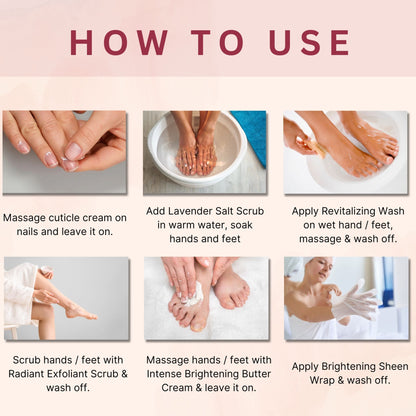 HOW TO USE

Massage cuticle cream on nails and leave it on.

Add Lavender Salt Scrub in warm water, soak hands and feet

Apply Revitalizing Wash on wet hand / feet, massage & wash off.

Scrub hands / feet with Radiant Exfoliant Scrub & wash off.

Massage hands / feet with Intense Brightening Butter Cream & leave it on.

Apply Brightening Sheen Wrap & wash off.