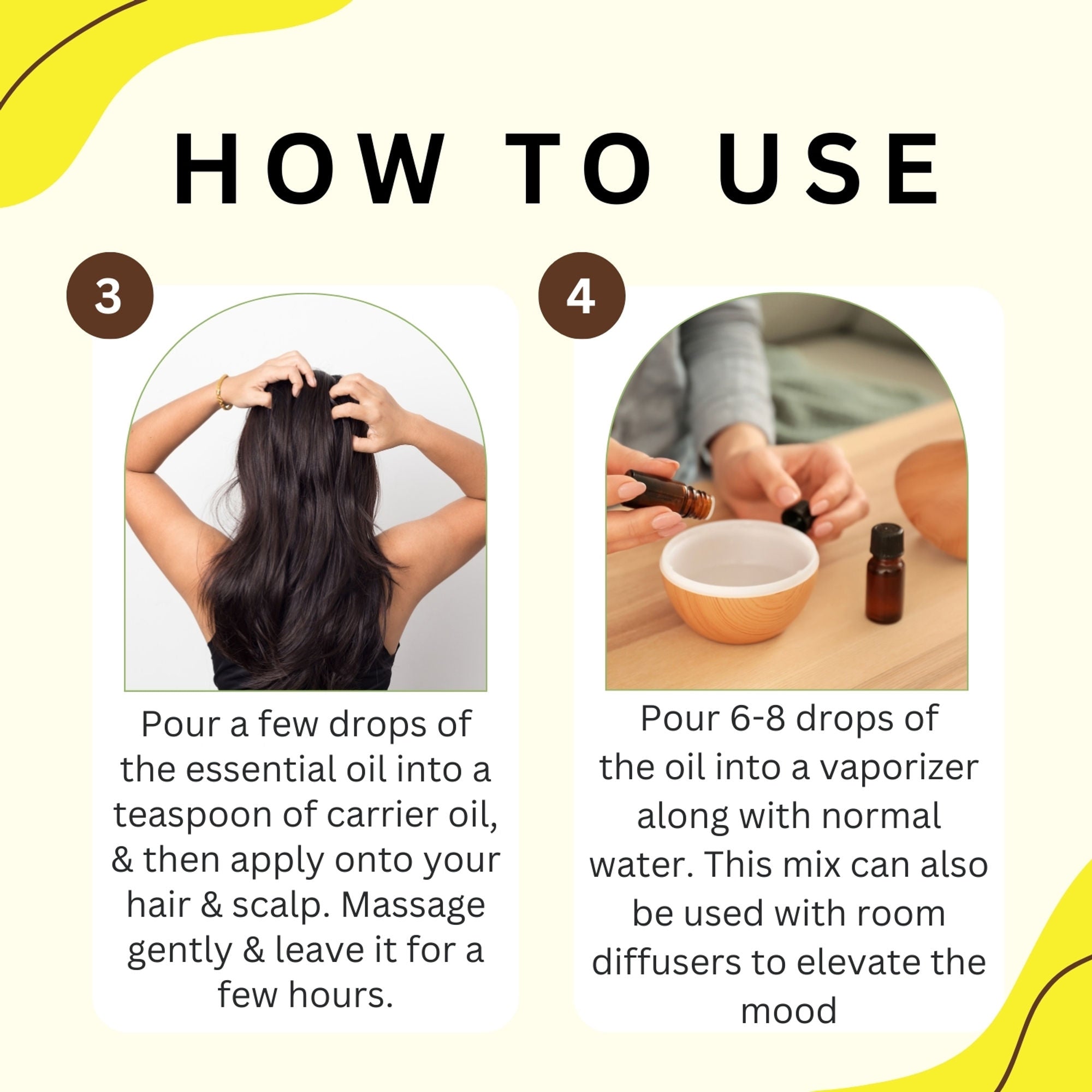 HOW TO USE

3

Pour a few drops of the essential oil into a teaspoon of carrier oil, & then apply onto your hair & scalp. Massage gently & leave it for a few hours.

4

Pour 6-8 drops of the oil into a vaporizer along with normal water. This mix can also be used with room diffusers to elevate the mood