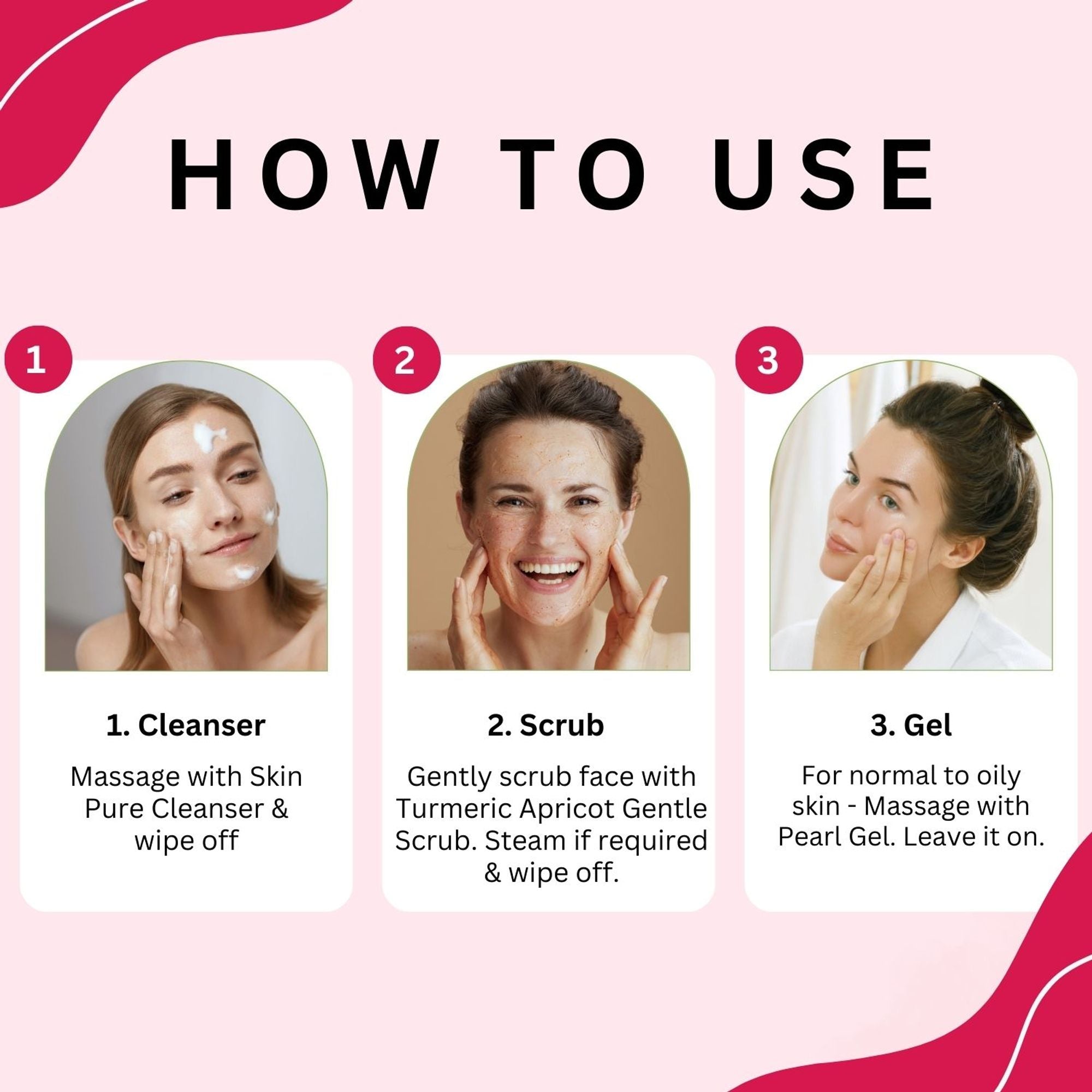 HOW TO USE

1

1. Cleanser

Massage with Skin Pure Cleanser & wipe off

2

2. Scrub

Gently scrub face with Turmeric Apricot Gentle Scrub. Steam if required & wipe off.

3

3. Gel

For normal to oily skin - Massage with Pearl Gel. Leave it on.