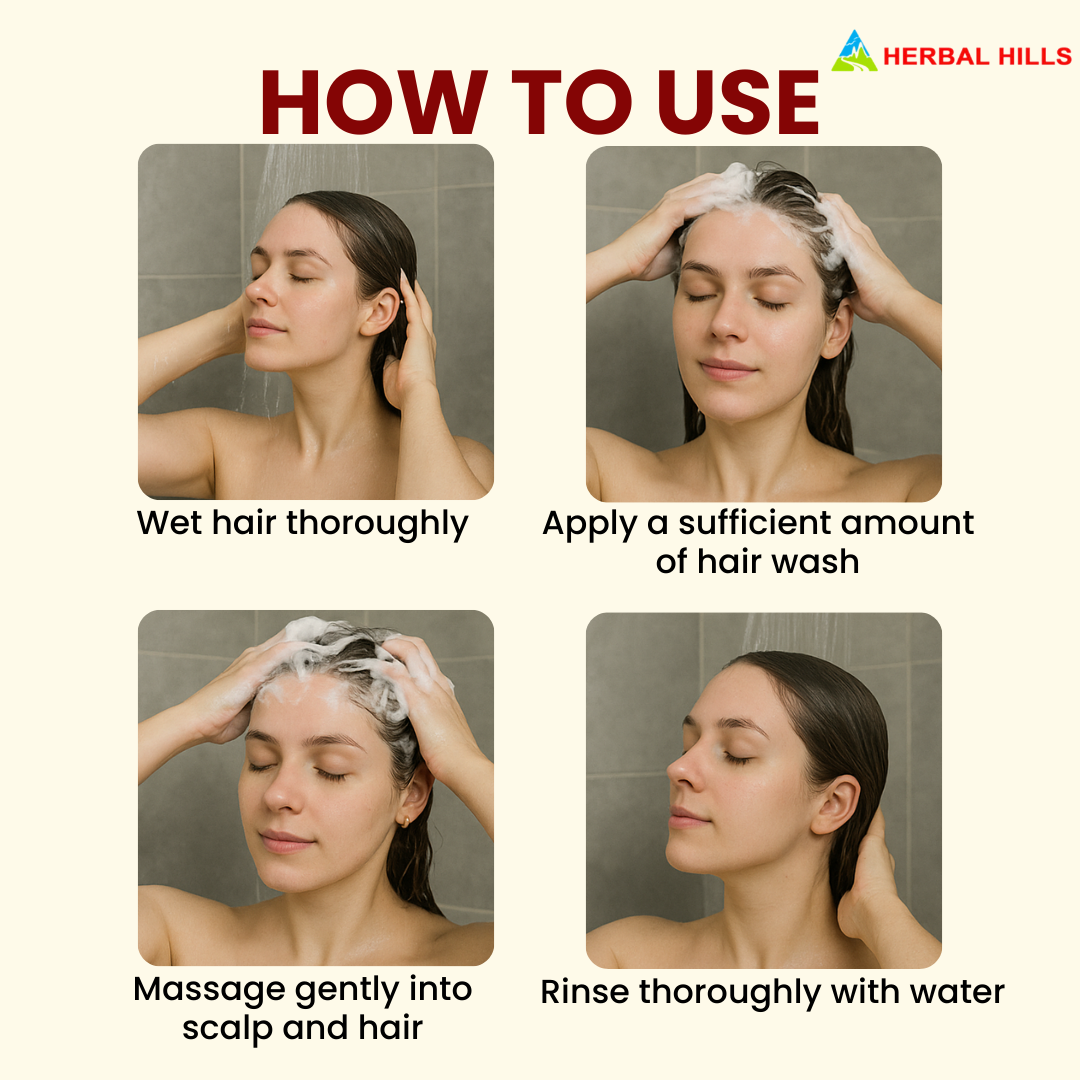 HERBAL HILLS

HOW TO USE

Wet hair thoroughly

Apply a sufficient amount of hair wash

Massage gently into scalp and hair

Rinse thoroughly with water