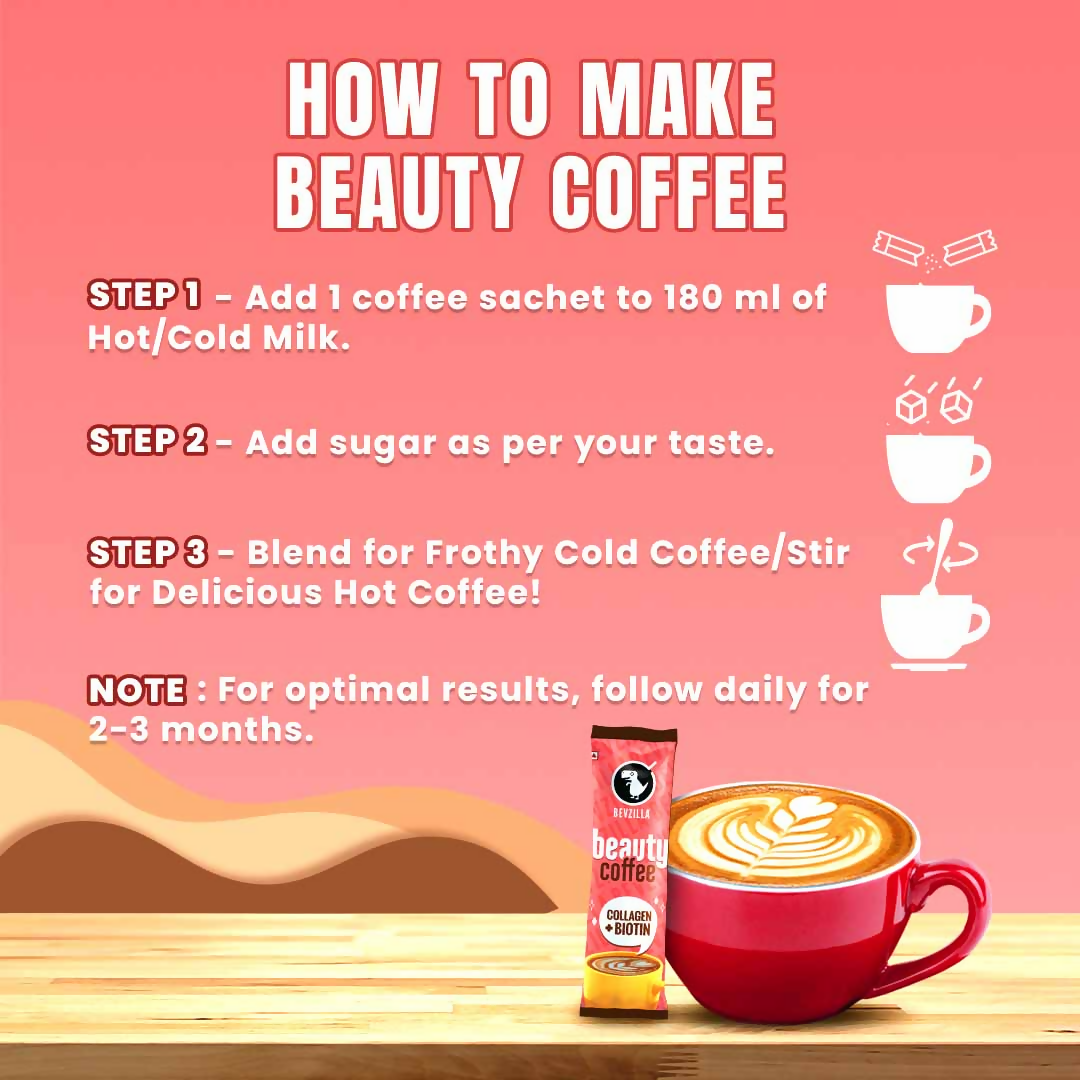 HOW TO MAKE BEAUTY COFFEE

STEP 1 - Add 1 coffee sachet to 180 ml of Hot/Cold Milk.

STEP 2 - Add sugar as per your taste.

STEP 3 - Blend for Frothy Cold Coffee/Stir for Delicious Hot Coffee!

NOTE : For optimal results, follow daily for 2-3 months.

BEVZILLA
beauty coffee
COLLAGEN + BIOTIN