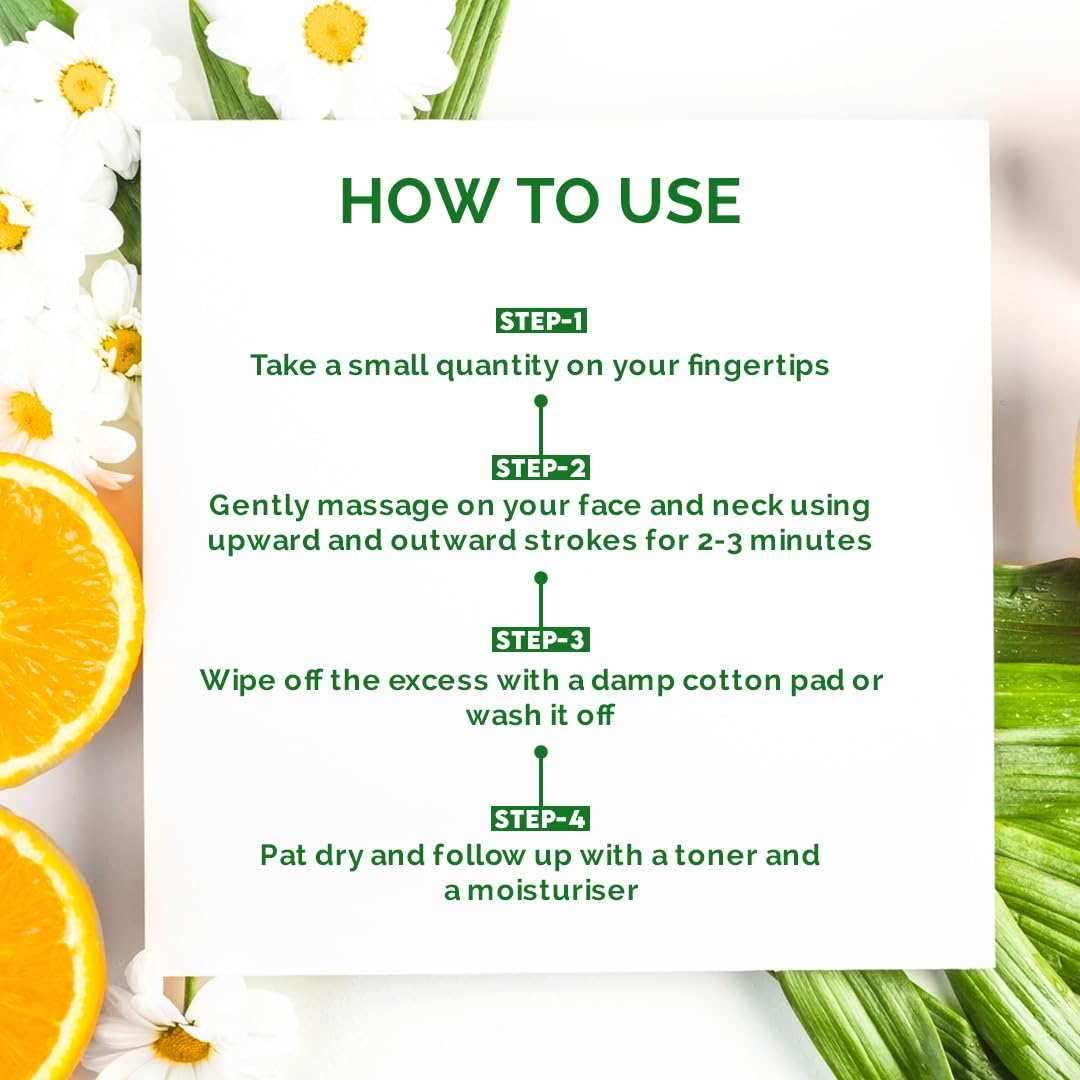 HOW TO USE

STEP-1
Take a small quantity on your fingertips

STEP-2
Gently massage on your face and neck using upward and outward strokes for 2-3 minutes

STEP-3
Wipe off the excess with a damp cotton pad or wash it off

STEP-4
Pat dry and follow up with a toner and a moisturiser