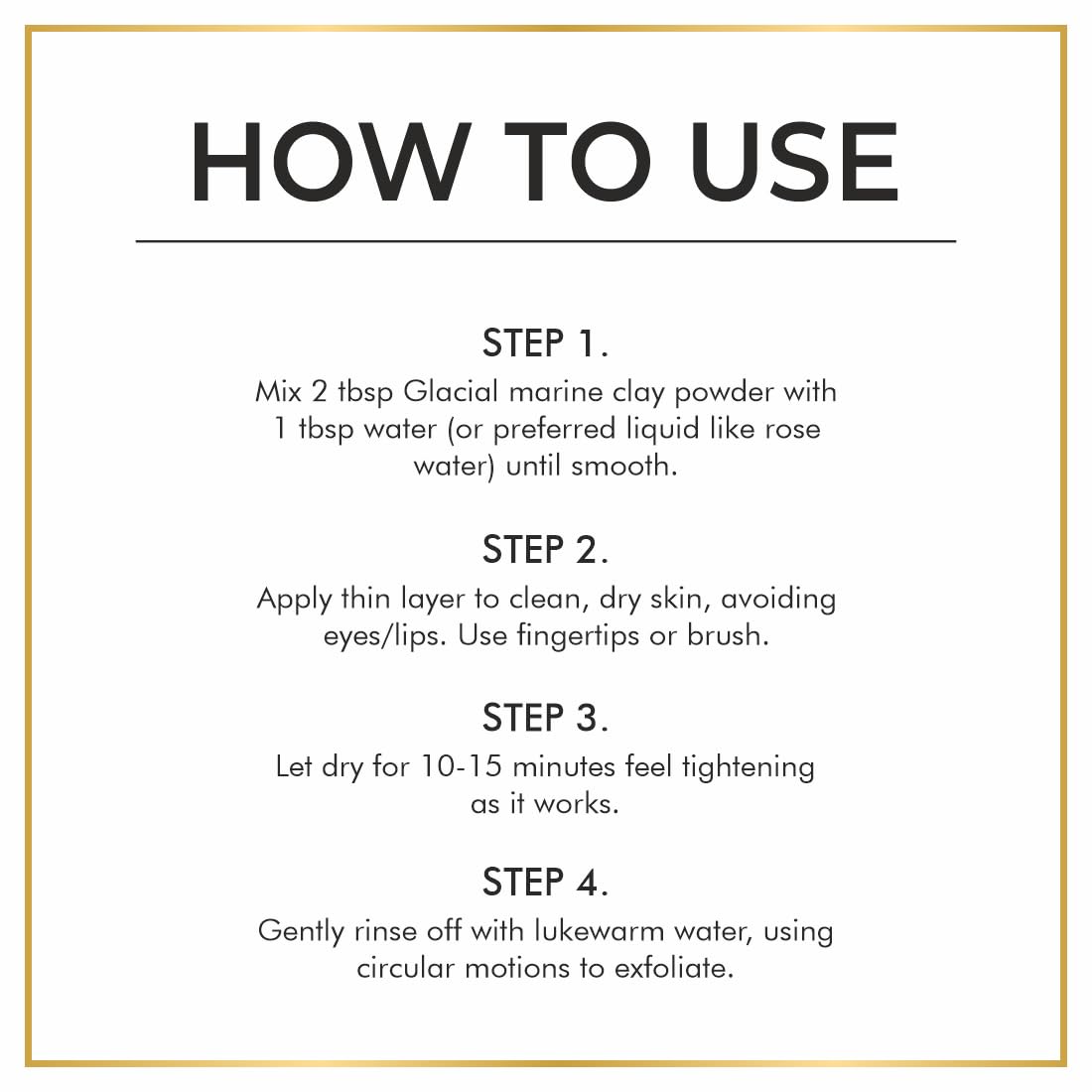 HOW TO USE

STEP 1.
Mix 2 tbsp Glacial marine clay powder with 1 tbsp water (or preferred liquid like rose water) until smooth.

STEP 2.
Apply thin layer to clean, dry skin, avoiding eyes/lips. Use fingertips or brush.

STEP 3.
Let dry for 10-15 minutes feel tightening as it works.

STEP 4.
Gently rinse off with lukewarm water, using circular motions to exfoliate.