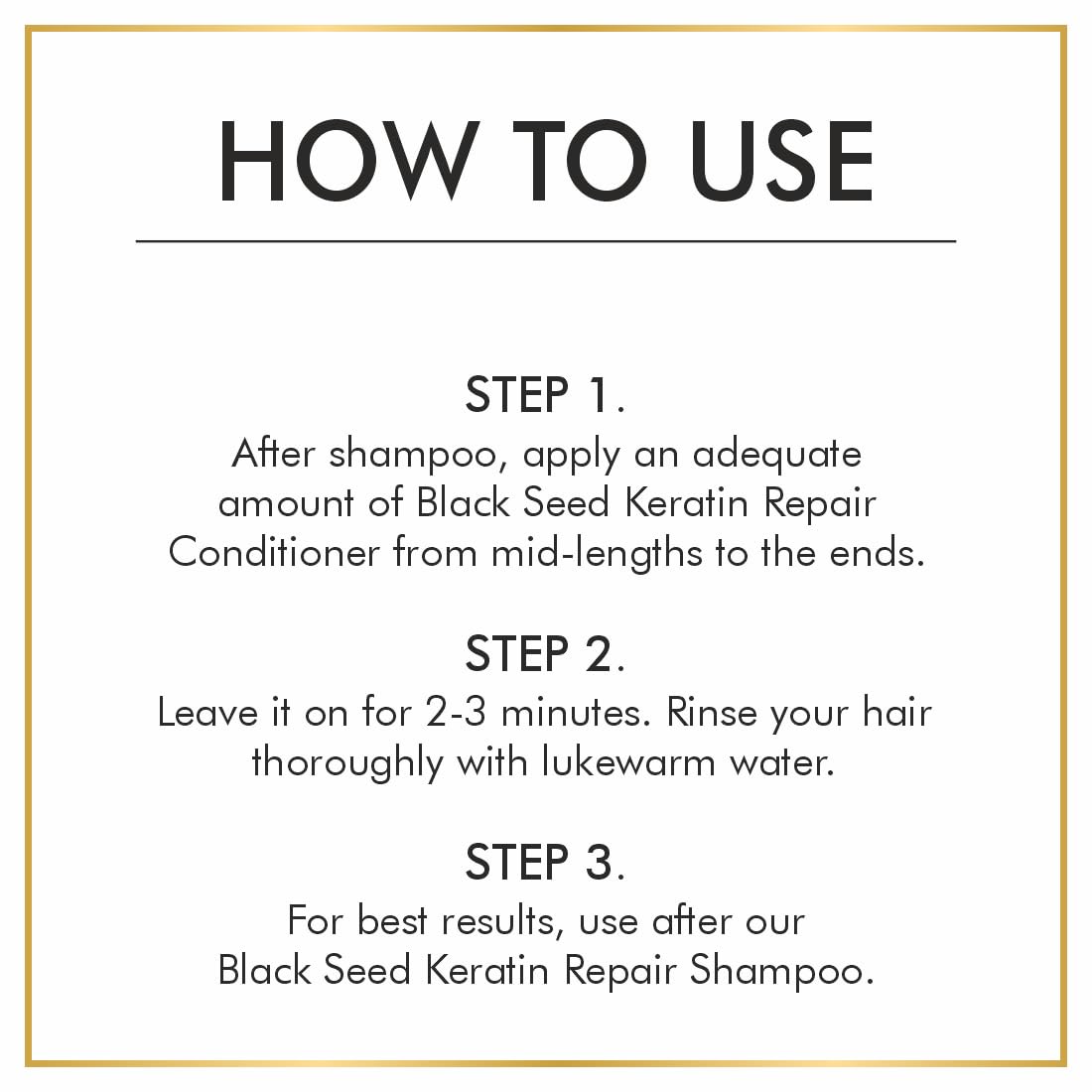 HOW TO USE

STEP 1.
After shampoo, apply an adequate amount of Black Seed Keratin Repair Conditioner from mid-lengths to the ends.

STEP 2.
Leave it on for 2-3 minutes. Rinse your hair thoroughly with lukewarm water.

STEP 3.
For best results, use after our Black Seed Keratin Repair Shampoo.