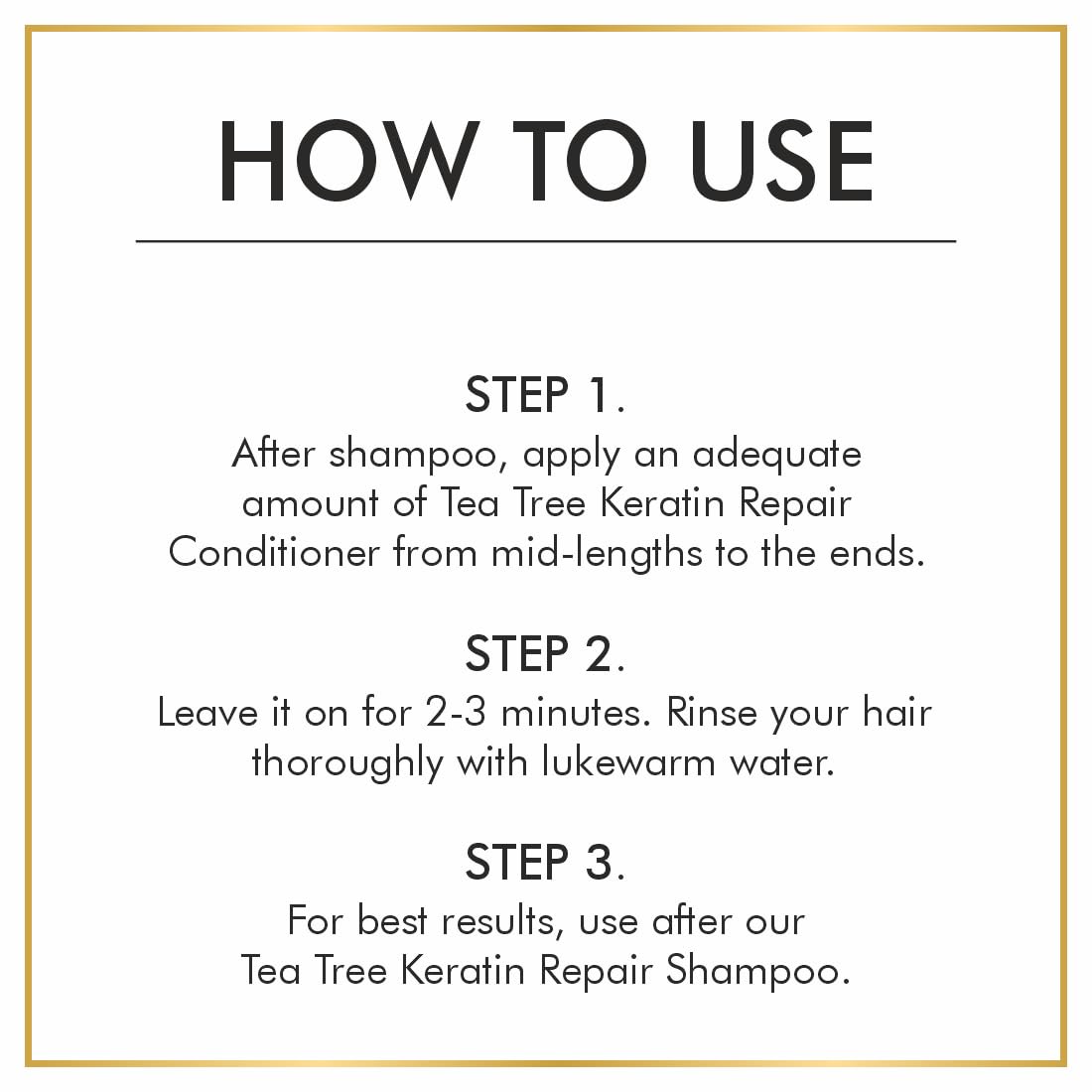 HOW TO USE

STEP 1.
After shampoo, apply an adequate amount of Tea Tree Keratin Repair Conditioner from mid-lengths to the ends.

STEP 2.
Leave it on for 2-3 minutes. Rinse your hair thoroughly with lukewarm water.

STEP 3.
For best results, use after our Tea Tree Keratin Repair Shampoo.