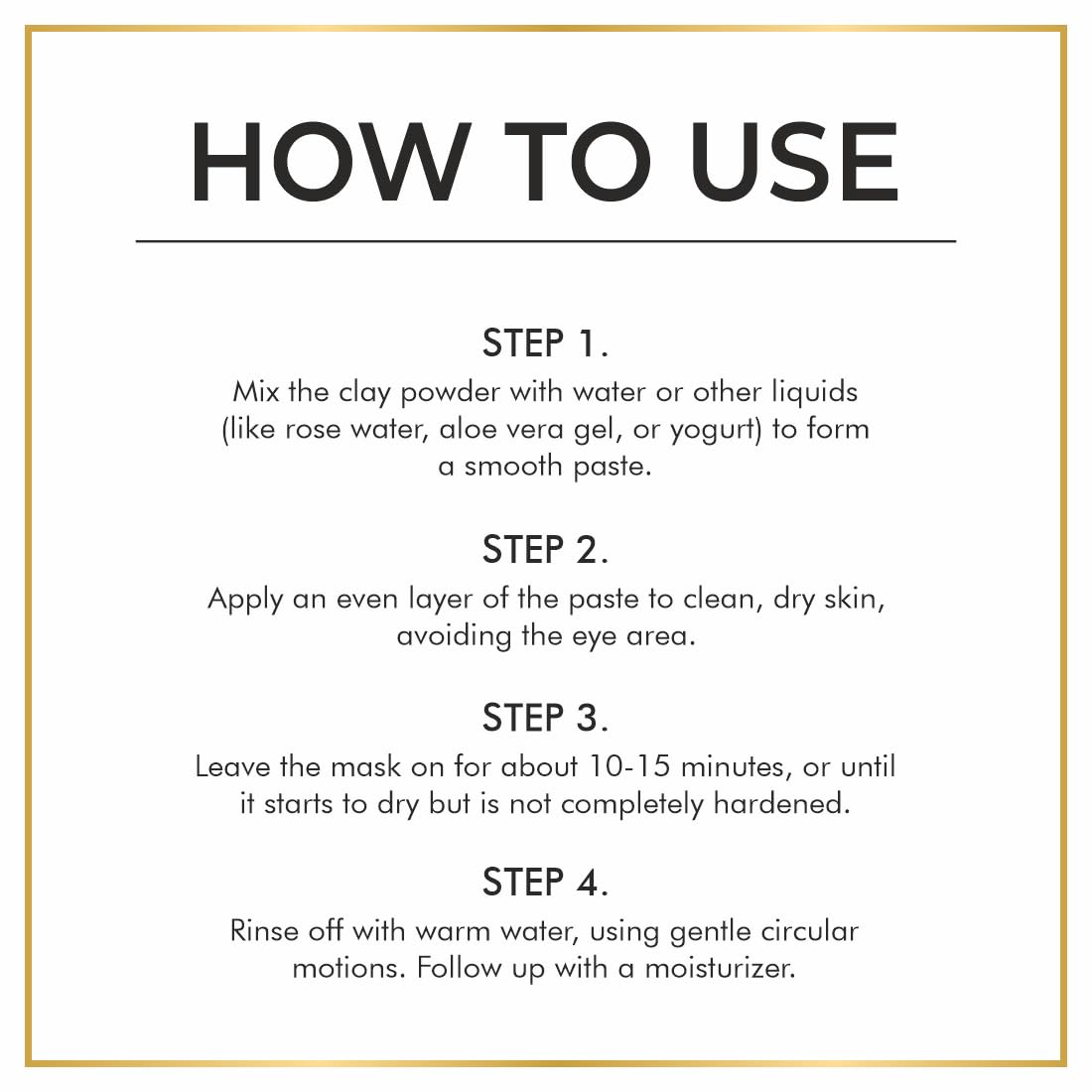 HOW TO USE

STEP 1.
Mix the clay powder with water or other liquids (like rose water, aloe vera gel, or yogurt) to form a smooth paste.

STEP 2.
Apply an even layer of the paste to clean, dry skin, avoiding the eye area.

STEP 3.
Leave the mask on for about 10-15 minutes, or until it starts to dry but is not completely hardened.

STEP 4.
Rinse off with warm water, using gentle circular motions. Follow up with a moisturizer.